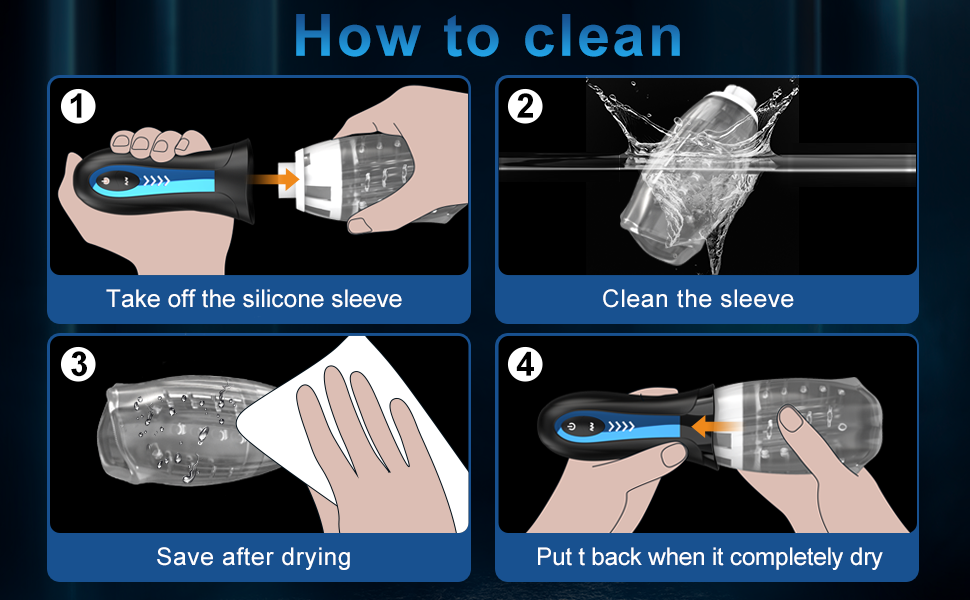 How to clean

1
Take off the silicone sleeve

2
Clean the sleeve

3
Save after drying

4
Put t back when it completely dry