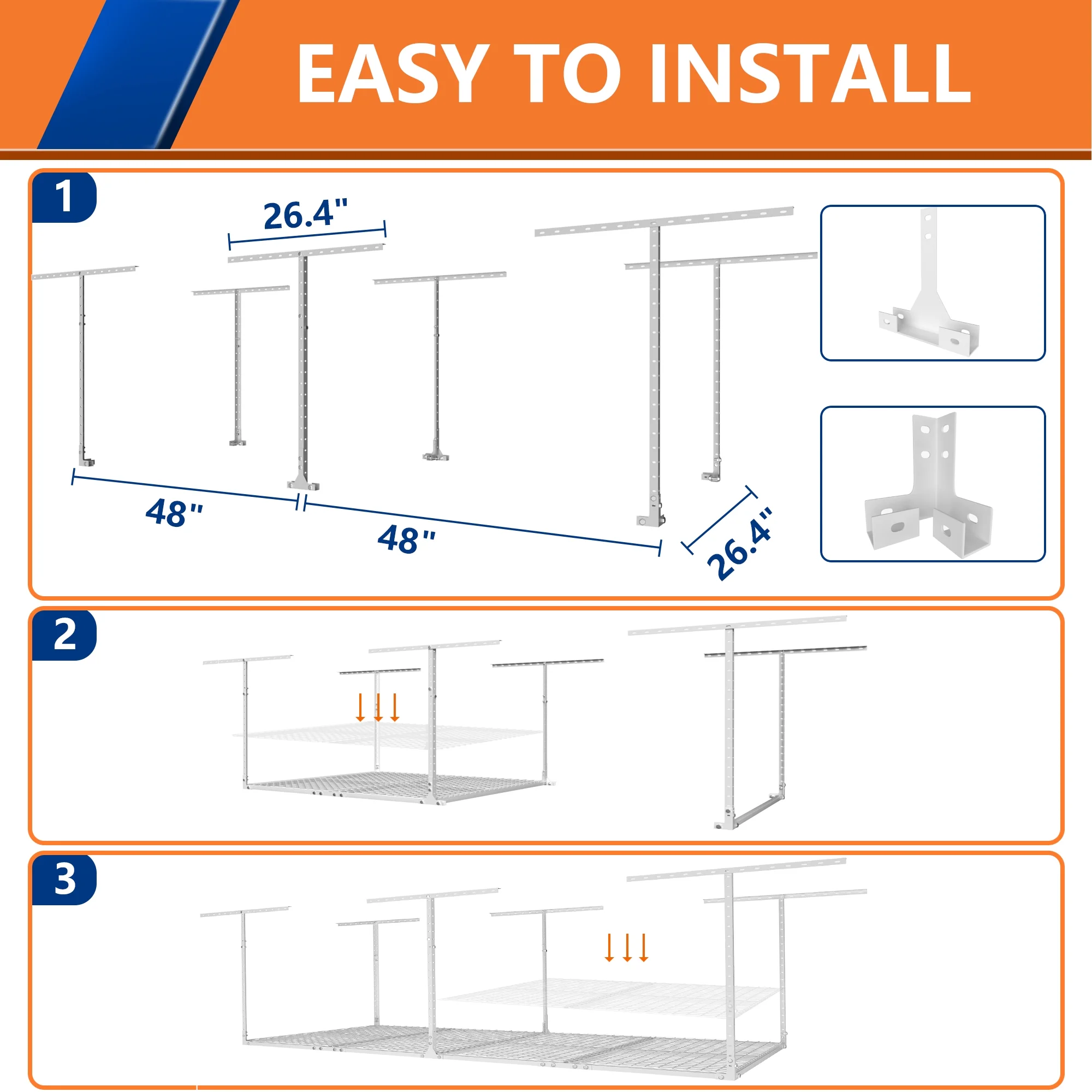 EASY TO INSTALL

1

26.4"

48"

48"

26.4"

2

3