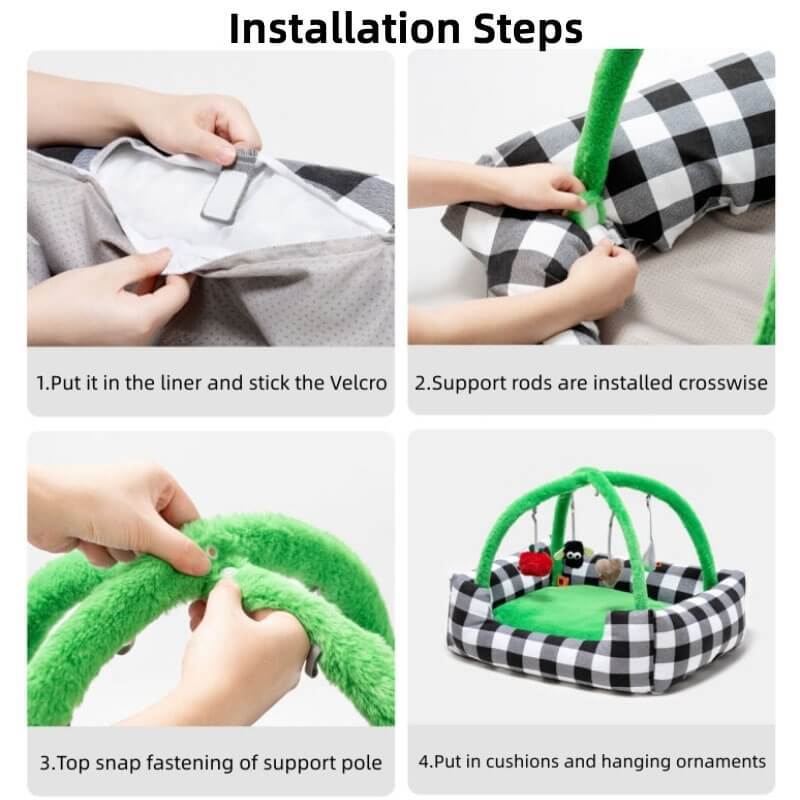 Installation Steps

1.Put it in the liner and stick the Velcro

2.Support rods are installed crosswise

3.Top snap fastening of support pole

4.Put in cushions and hanging ornaments