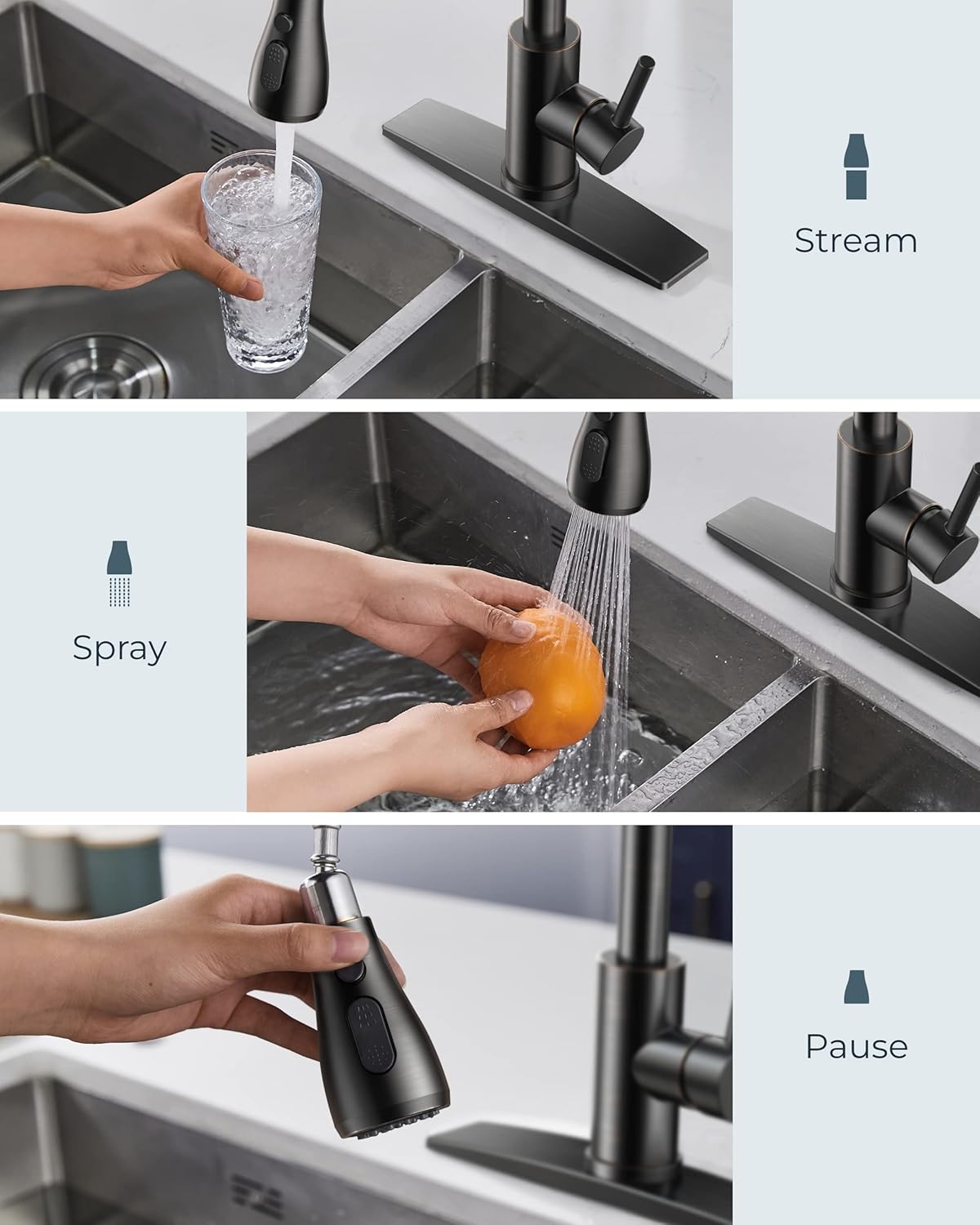 Stream

Spray

Pause