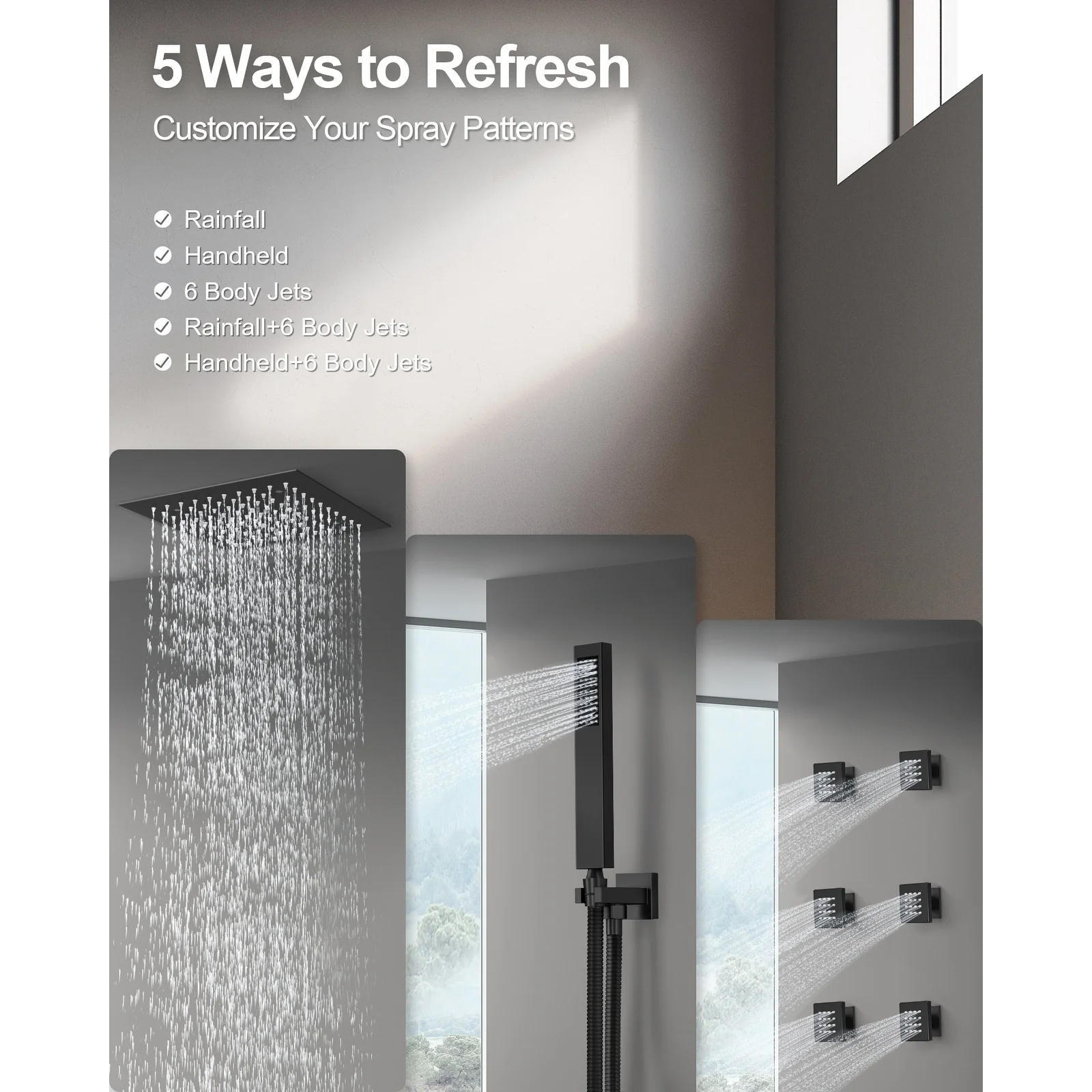 5 Ways to Refresh

Customize Your Spray Patterns

Rainfall
Handheld
6 Body Jets
Rainfall+6 Body Jets
Handheld+6 Body Jets