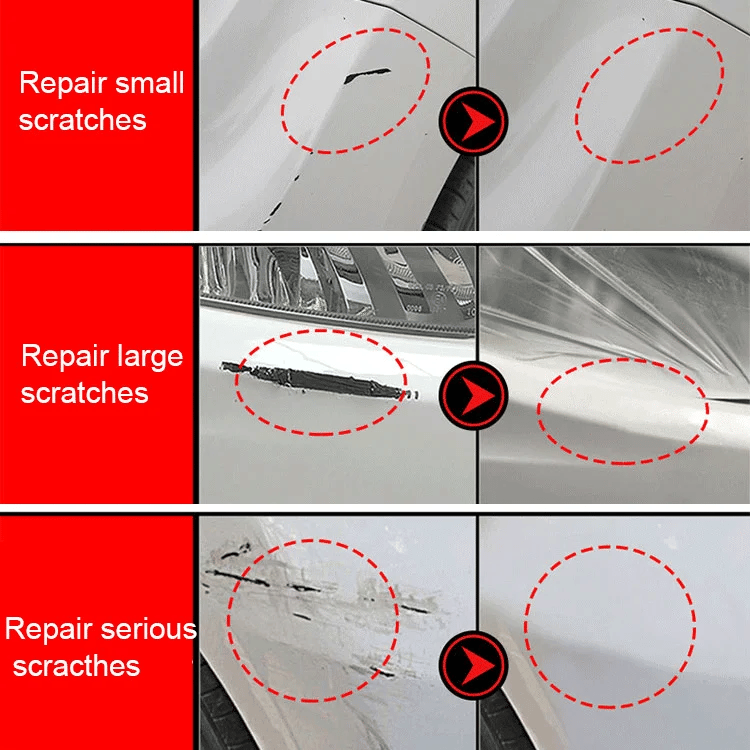 Repair small scratches

Repair large scratches

Repair serious scracthes