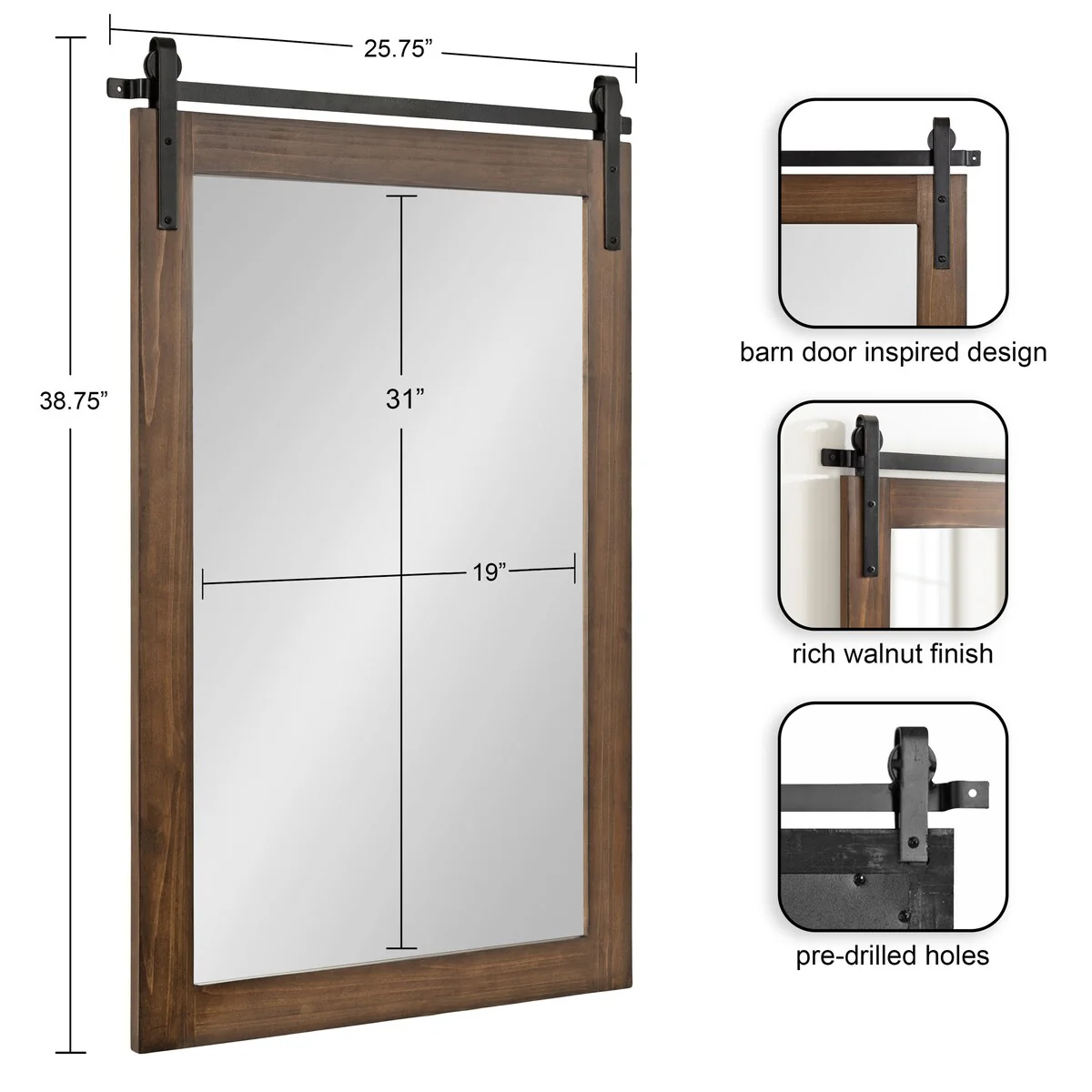 25.75”

38.75”

31”

19”

barn door inspired design

rich walnut finish

pre-drilled holes