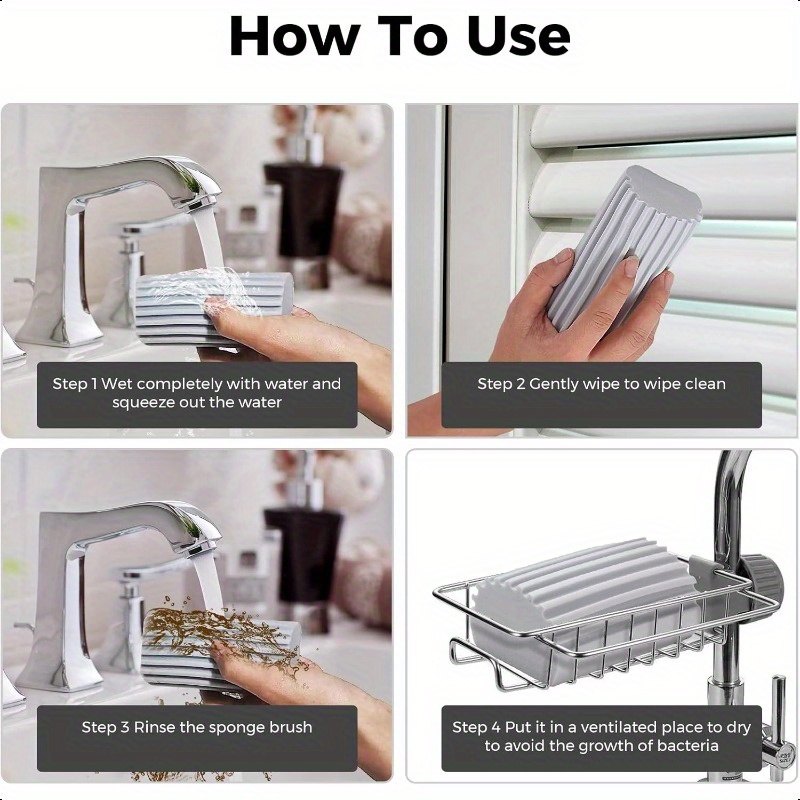 How To Use

Step 1 Wet completely with water and squeeze out the water

Step 2 Gently wipe to wipe clean

Step 3 Rinse the sponge brush

Step 4 Put it in a ventilated place to dry to avoid the growth of bacteria