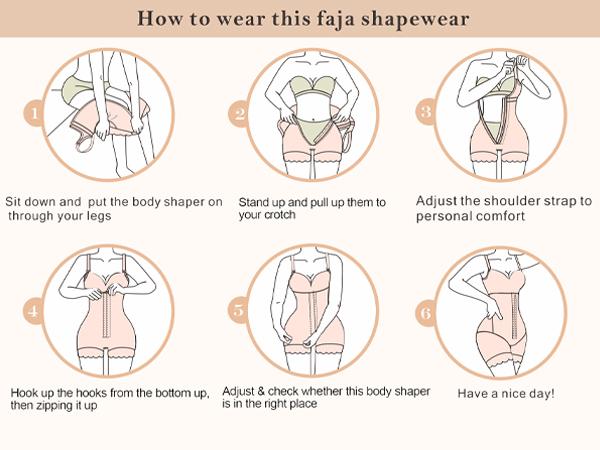 How to wear this faja shapewear

1

Sit down and put the body shaper on through your legs

2

Stand up and pull up them to your crotch

3

Adjust the shoulder strap to personal comfort

4

Hook up the hooks from the bottom up, then zipping it up

5

Adjust & check whether this body shaper is in the right place

6

Have a nice day!