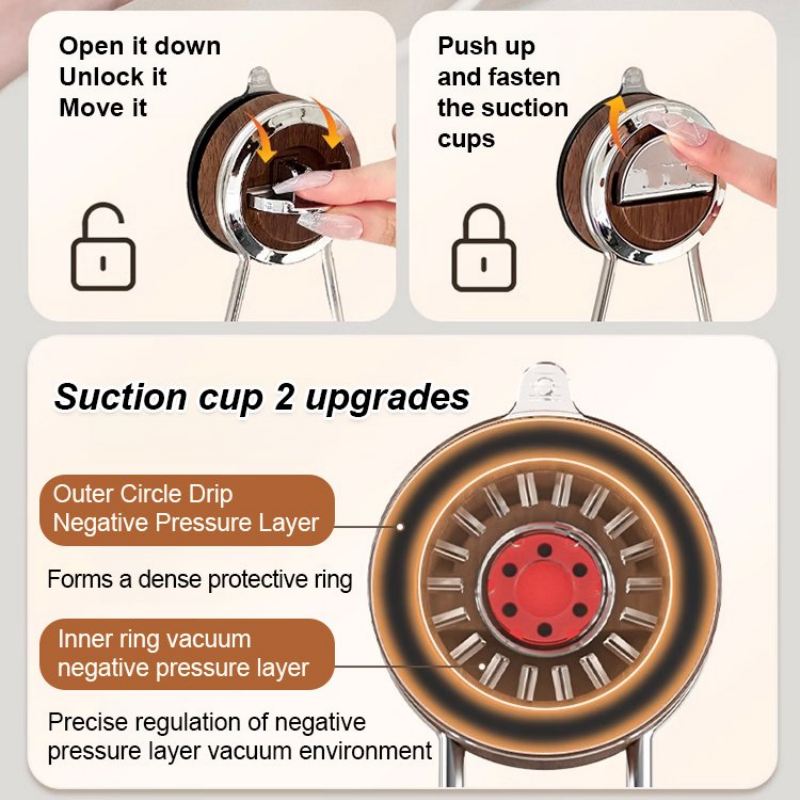 Open it down
Unlock it
Move it

Push up
and fasten
the suction
cups

Suction cup 2 upgrades

Outer Circle Drip
Negative Pressure Layer

Forms a dense protective ring

Inner ring vacuum
negative pressure layer

Precise regulation of negative
pressure layer vacuum environment