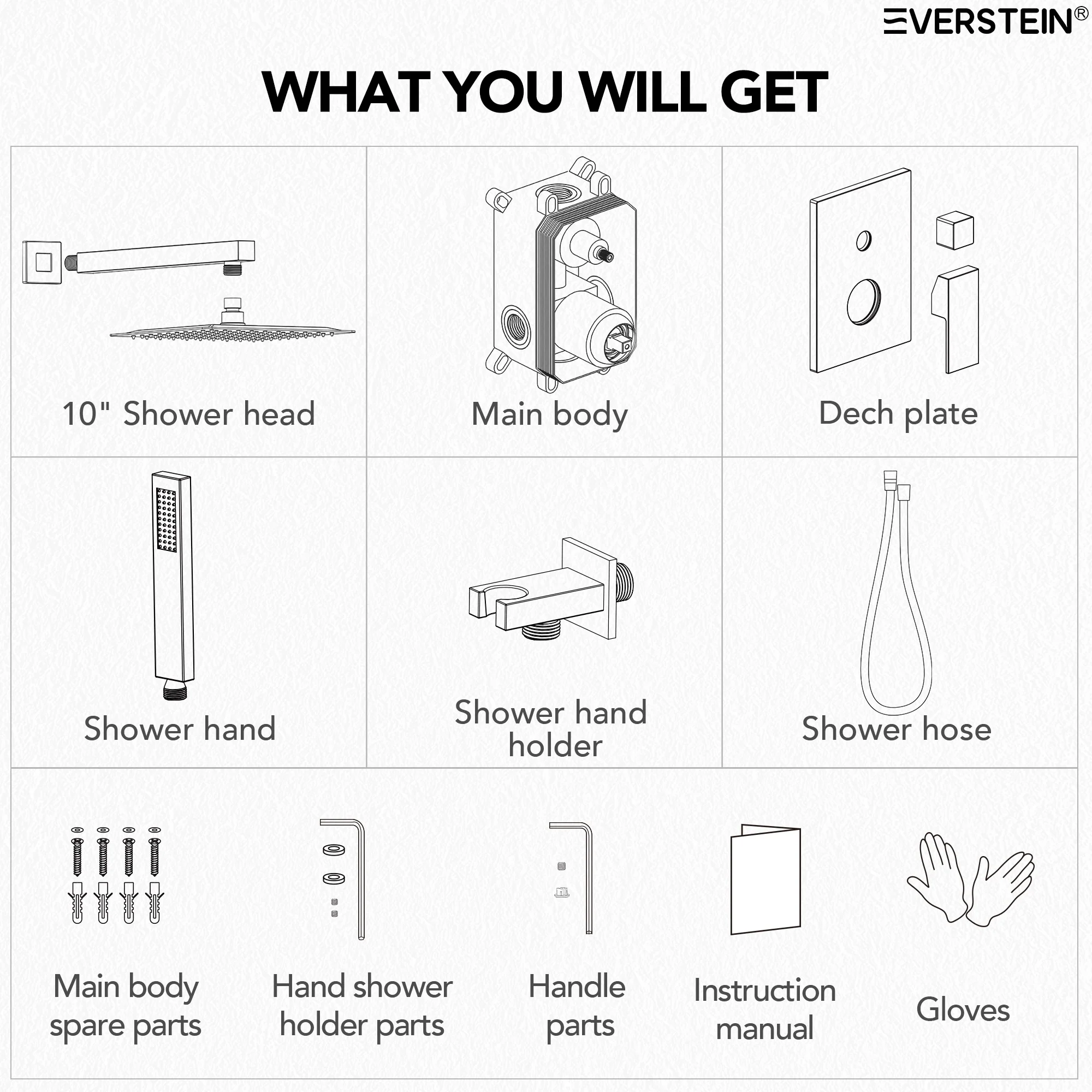 EVERSTEIN®

WHAT YOU WILL GET

10" Shower head

Main body

Dech plate

Shower hand

Shower hand holder

Shower hose

Main body spare parts

Hand shower holder parts

Handle parts

Instruction manual

Gloves