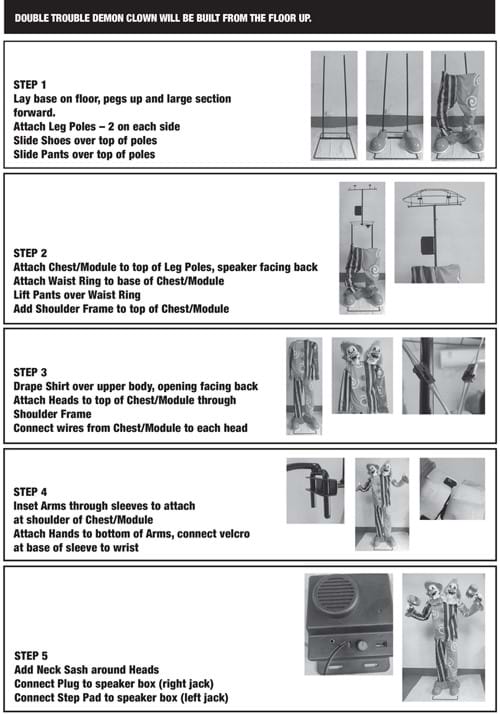 DOUBLE TROUBLE DEMON CLOWN WILL BE BUILT FROM THE FLOOR UP.

STEP 1
Lay base on floor, pegs up and large section forward.
Attach Leg Poles – 2 on each side
Slide Shoes over top of poles
Slide Pants over top of poles

STEP 2
Attach Chest/Module to top of Leg Poles, speaker facing back
Attach Waist Ring to base of Chest/Module
Lift Pants over Waist Ring
Add Shoulder Frame to top of Chest/Module

STEP 3
Drape Shirt over upper body, opening facing back
Attach Heads to top of Chest/Module through Shoulder Frame
Connect wires from Chest/Module to each head

STEP 4
Inset Arms through sleeves to attach at shoulder of Chest/Module
Attach Hands to bottom of Arms, connect velcro at base of sleeve to wrist

STEP 5
Add Neck Sash around Heads
Connect Plug to speaker box (right jack)
Connect Step Pad to speaker box (left jack)