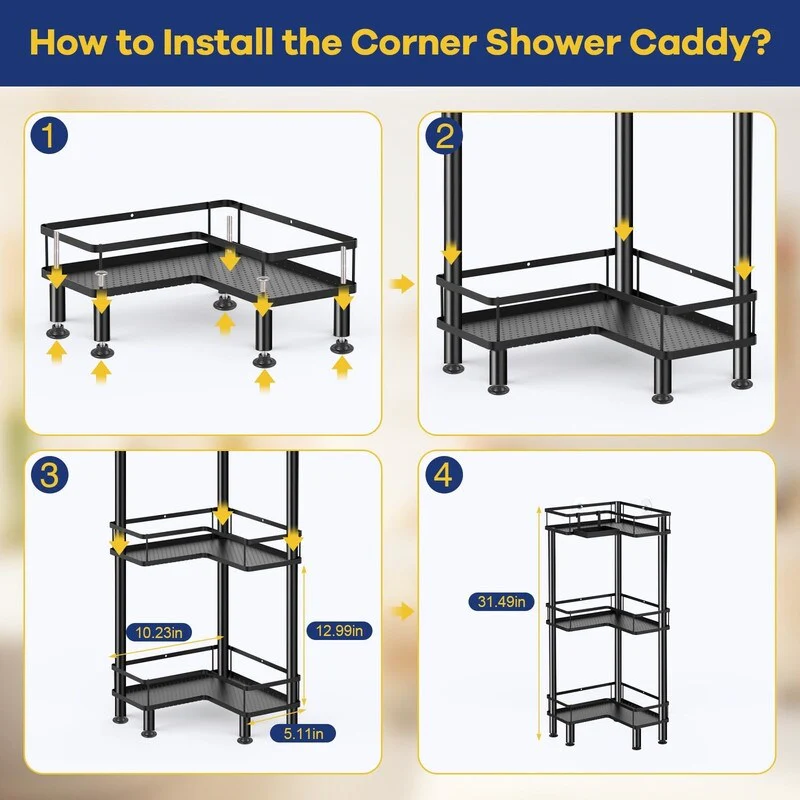 How to Install the Corner Shower Caddy?

1

2

3

10.23in

12.99in

5.11in

4

31.49in