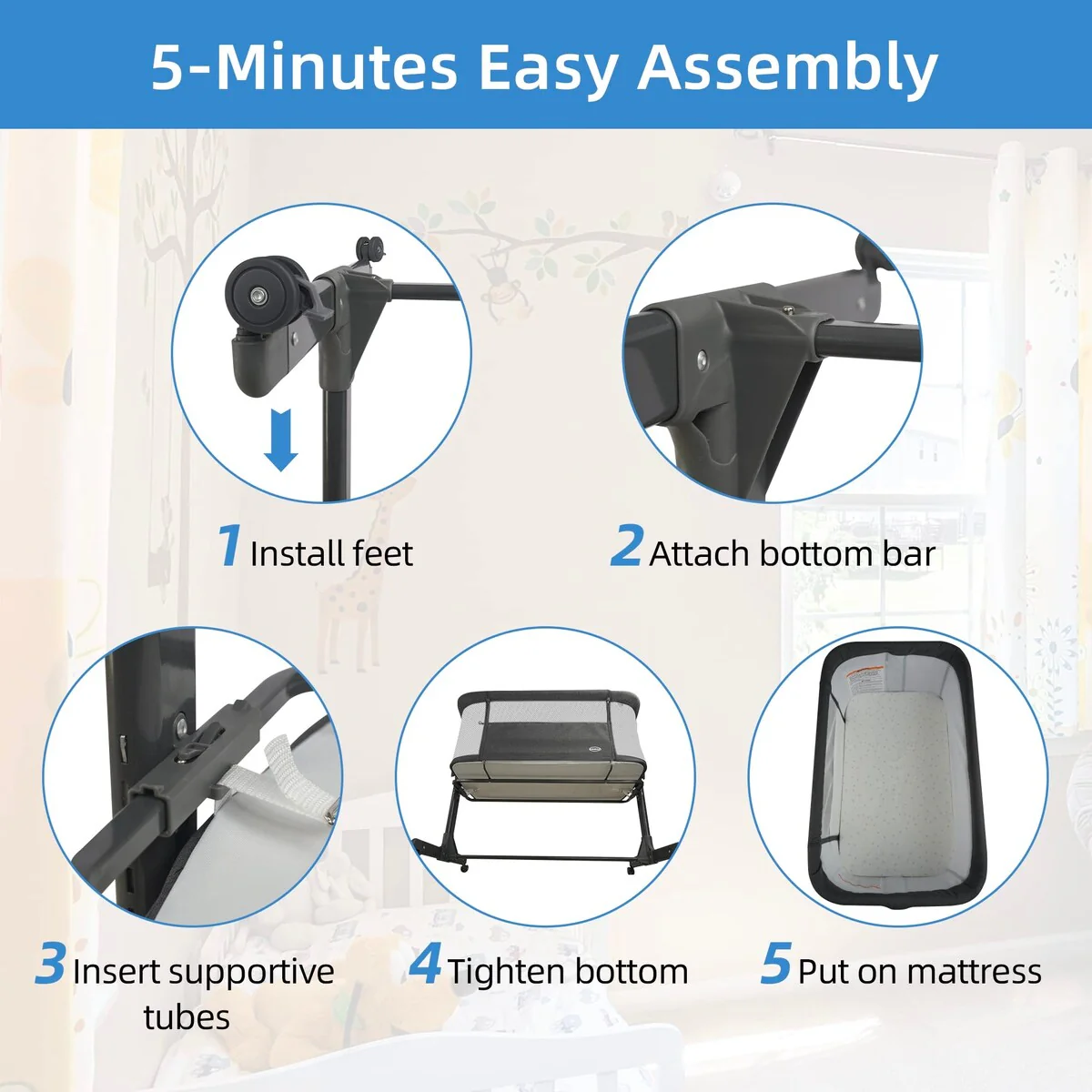 5-Minutes Easy Assembly

1 Install feet

2 Attach bottom bar

3 Insert supportive tubes

4 Tighten bottom

5 Put on mattress