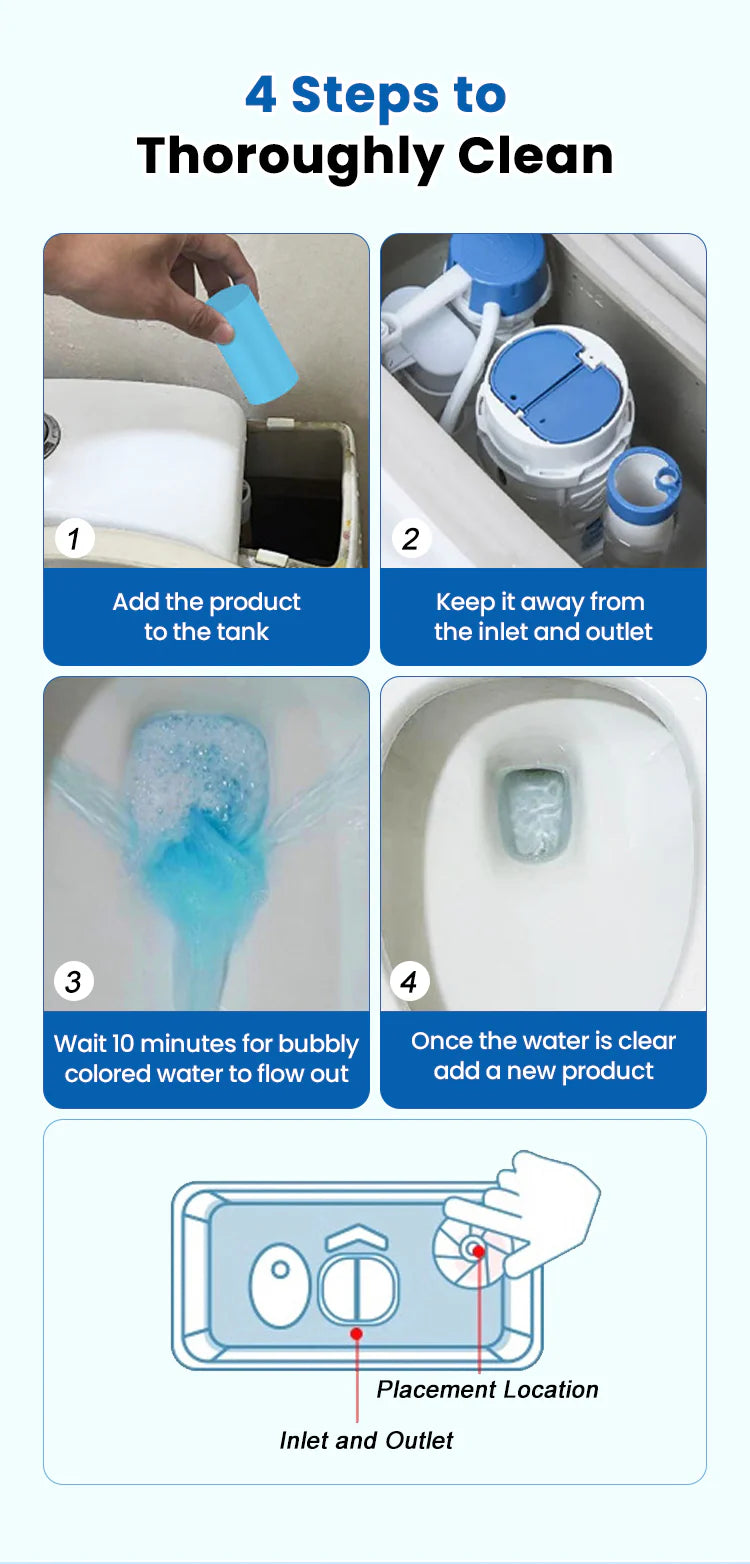 4 Steps to
Thoroughly Clean

1

Add the product to the tank

2

Keep it away from the inlet and outlet

3

Wait 10 minutes for bubbly colored water to flow out

4

Once the water is clear add a new product

Placement Location

Inlet and Outlet