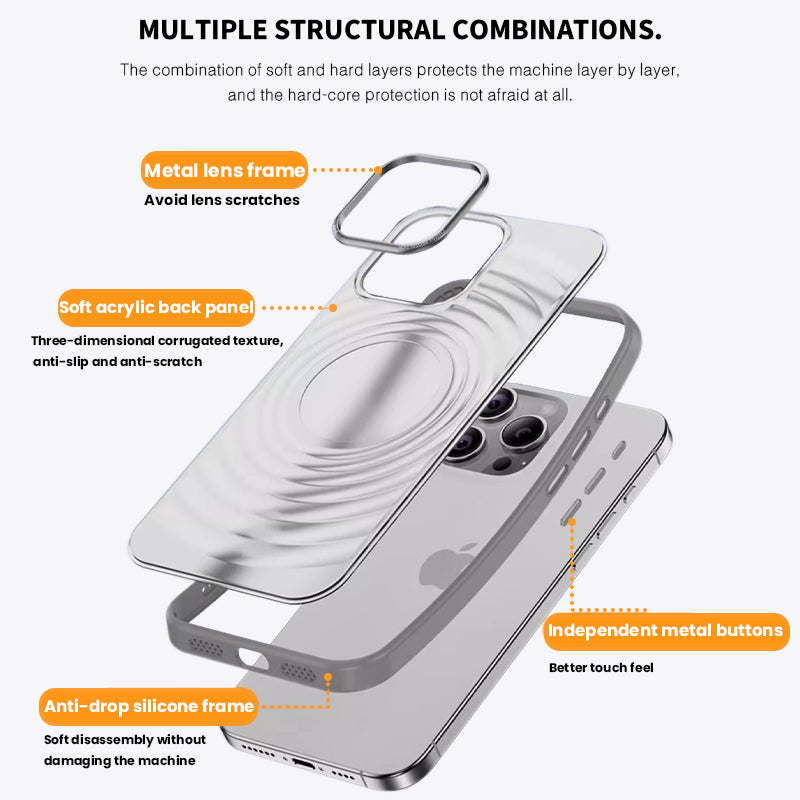 MULTIPLE STRUCTURAL COMBINATIONS.

The combination of soft and hard layers protects the machine layer by layer, and the hard-core protection is not afraid at all.

Metal lens frame

Avoid lens scratches

Soft acrylic back panel

Three-dimensional corrugated texture, anti-slip and anti-scratch

Independent metal buttons

Better touch feel

Anti-drop silicone frame

Soft disassembly without damaging the machine