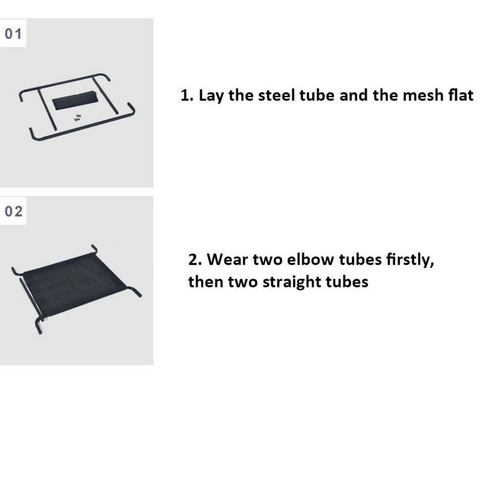 01

1. Lay the steel tube and the mesh flat

02

2. Wear two elbow tubes firstly, then two straight tubes