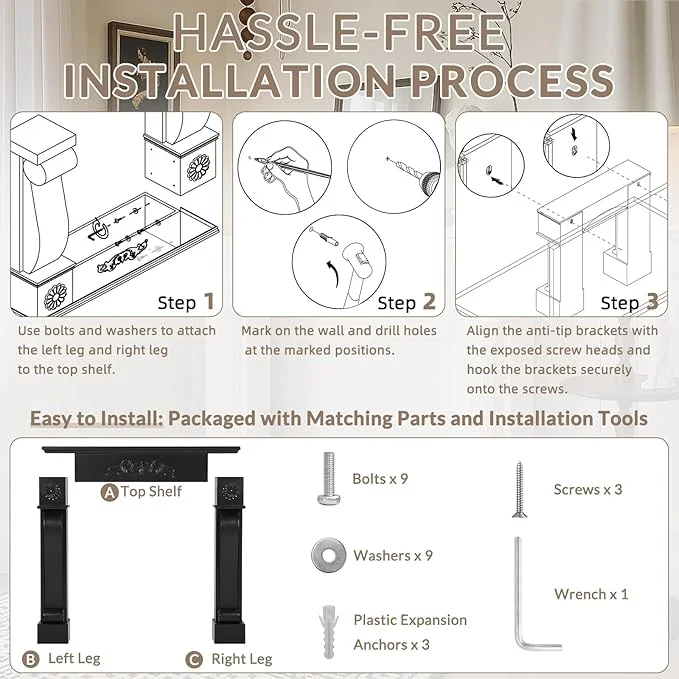 HASSLE-FREE
INSTALLATION PROCESS

Step 1

Use bolts and washers to attach the left leg and right leg to the top shelf.

Step 2

Mark on the wall and drill holes at the marked positions.

Step 3

Align the anti-tip brackets with the exposed screw heads and hook the brackets securely onto the screws.

Easy to Install: Packaged with Matching Parts and Installation Tools

A Top Shelf

B Left Leg

C Right Leg

Bolts x 9

Washers x 9

Plastic Expansion Anchors x 3

Screws x 3

Wrench x 1