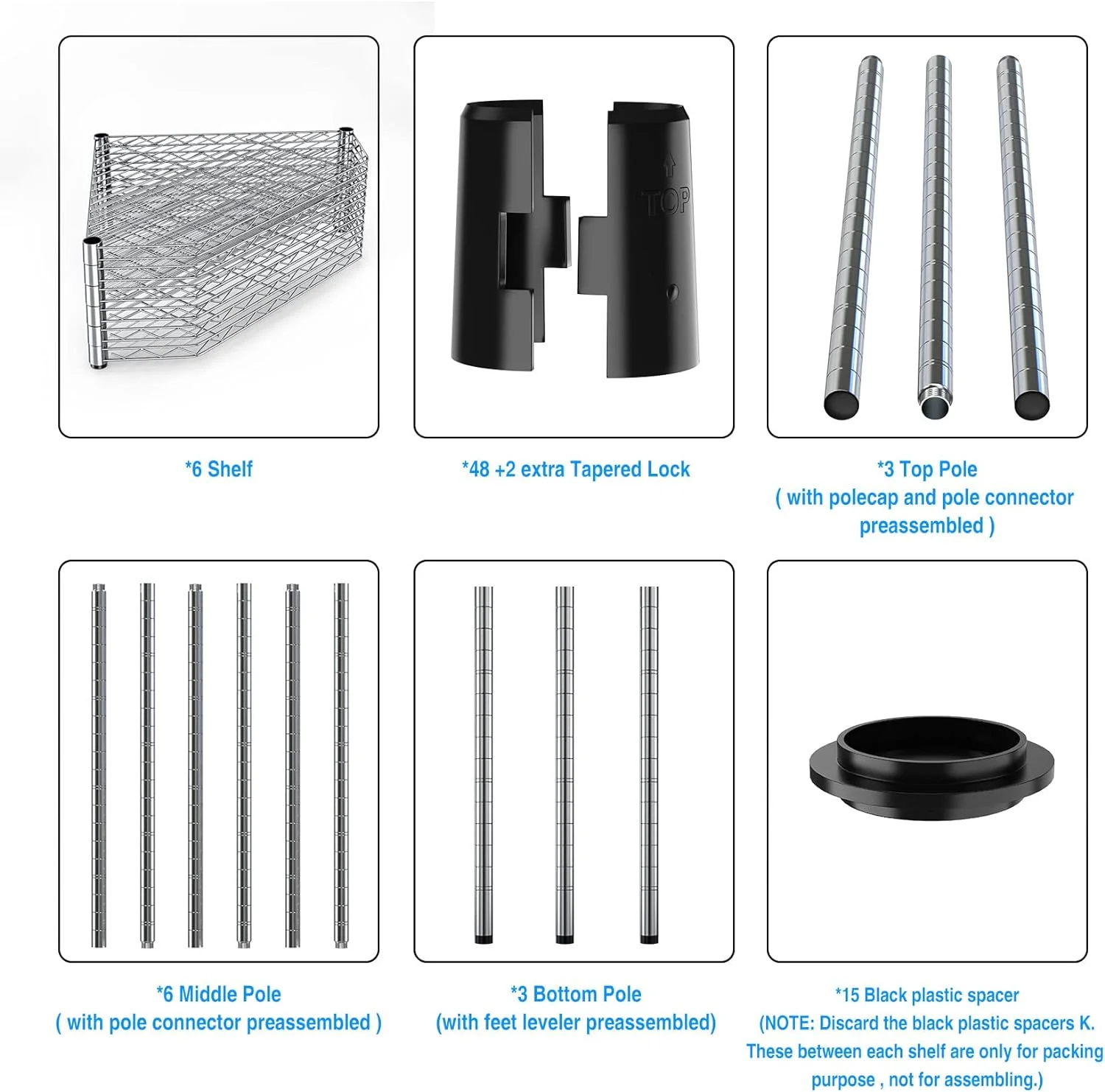 TOP

*6 Shelf

*48 +2 extra Tapered Lock

*3 Top Pole
( with polecap and pole connector preassembled )

*6 Middle Pole
( with pole connector preassembled )

*3 Bottom Pole
(with feet leveler preassembled)

*15 Black plastic spacer
(NOTE: Discard the black plastic spacers K. These between each shelf are only for packing purpose , not for assembling.)