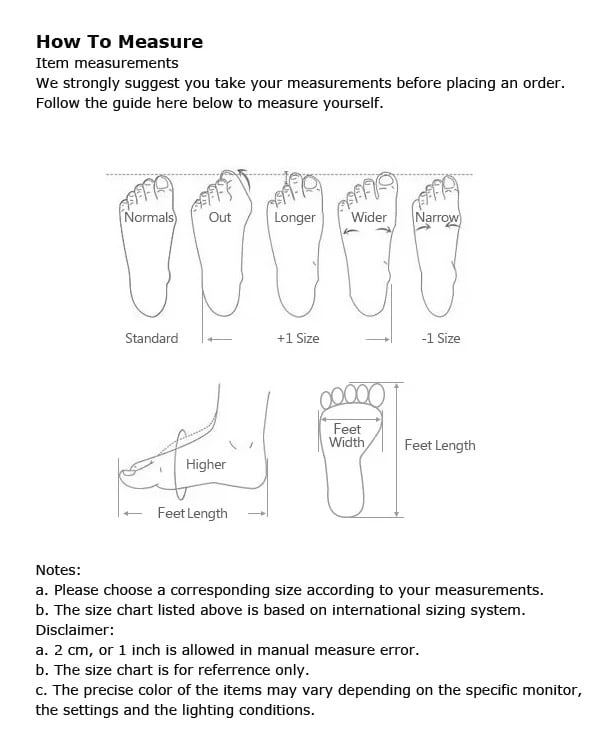 How To Measure
Item measurements
We strongly suggest you take your measurements before placing an order.
Follow the guide here below to measure yourself.

Normals Out Longer Wider Narrow

Standard +1 Size -1 Size

Higher
Feet Length

Feet Width
Feet Length

Notes:
a. Please choose a corresponding size according to your measurements.
b. The size chart listed above is based on international sizing system.
Disclaimer:
a. 2 cm, or 1 inch is allowed in manual measure error.
b. The size chart is for referrence only.
c. The precise color of the items may vary depending on the specific monitor, the settings and the lighting conditions.