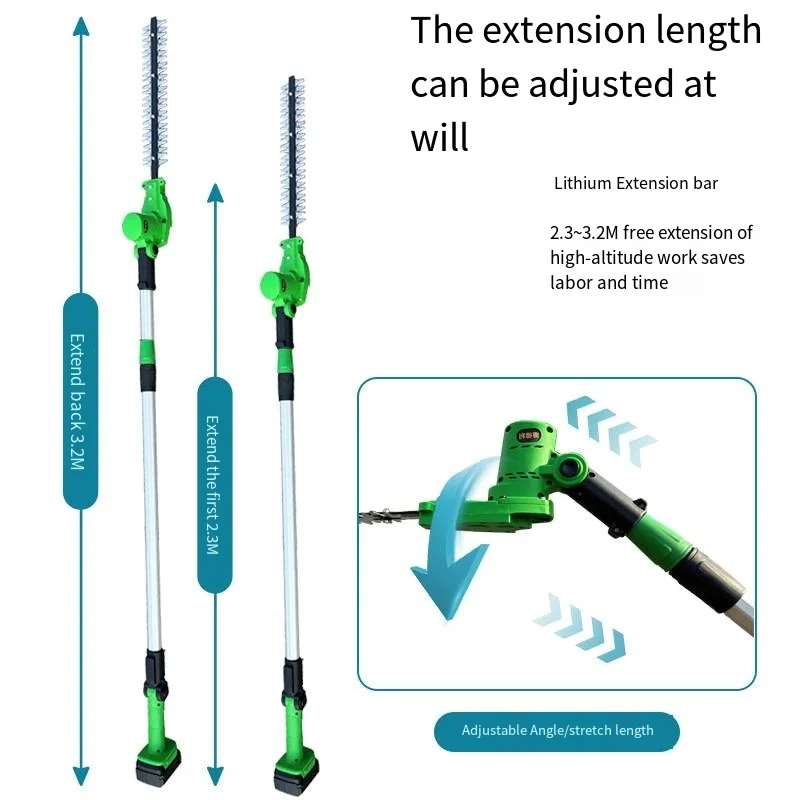 The extension length can be adjusted at will

Lithium Extension bar

2.3~3.2M free extension of high-altitude work saves labor and time

Extend back 3.2M

Extend the first 2.3M

Adjustable Angle/stretch length