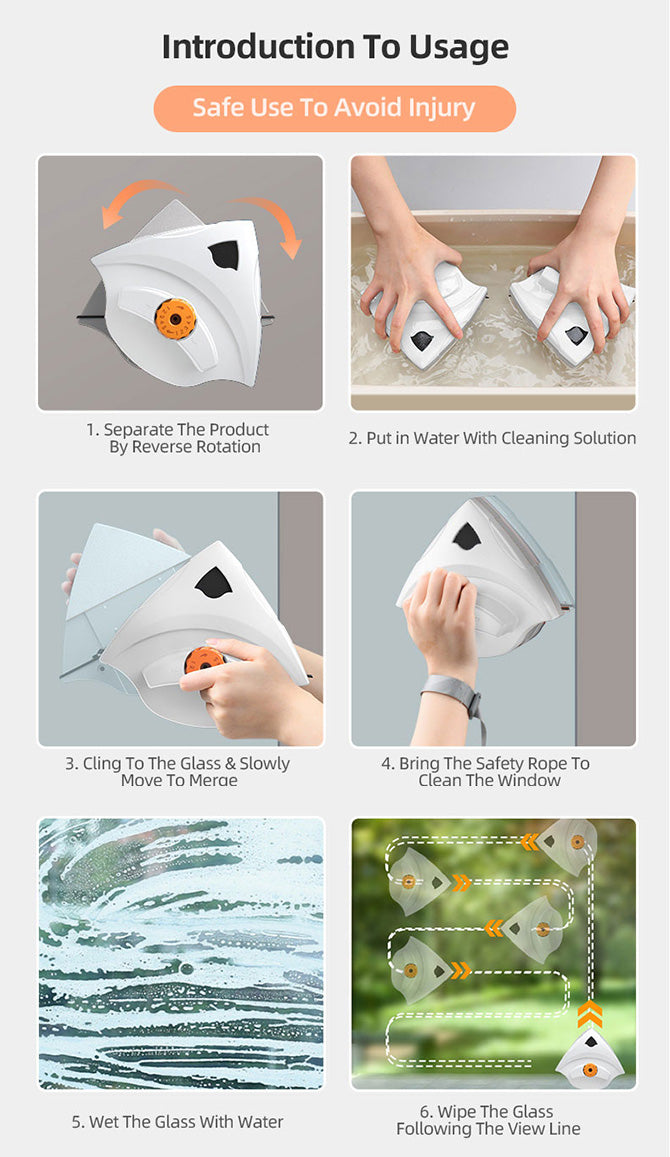 Introduction To Usage

Safe Use To Avoid Injury

1. Separate The Product By Reverse Rotation

2. Put in Water With Cleaning Solution

3. Cling To The Glass & Slowly Move To Merge

4. Bring The Safety Rope To Clean The Window

5. Wet The Glass With Water

6. Wipe The Glass Following The View Line