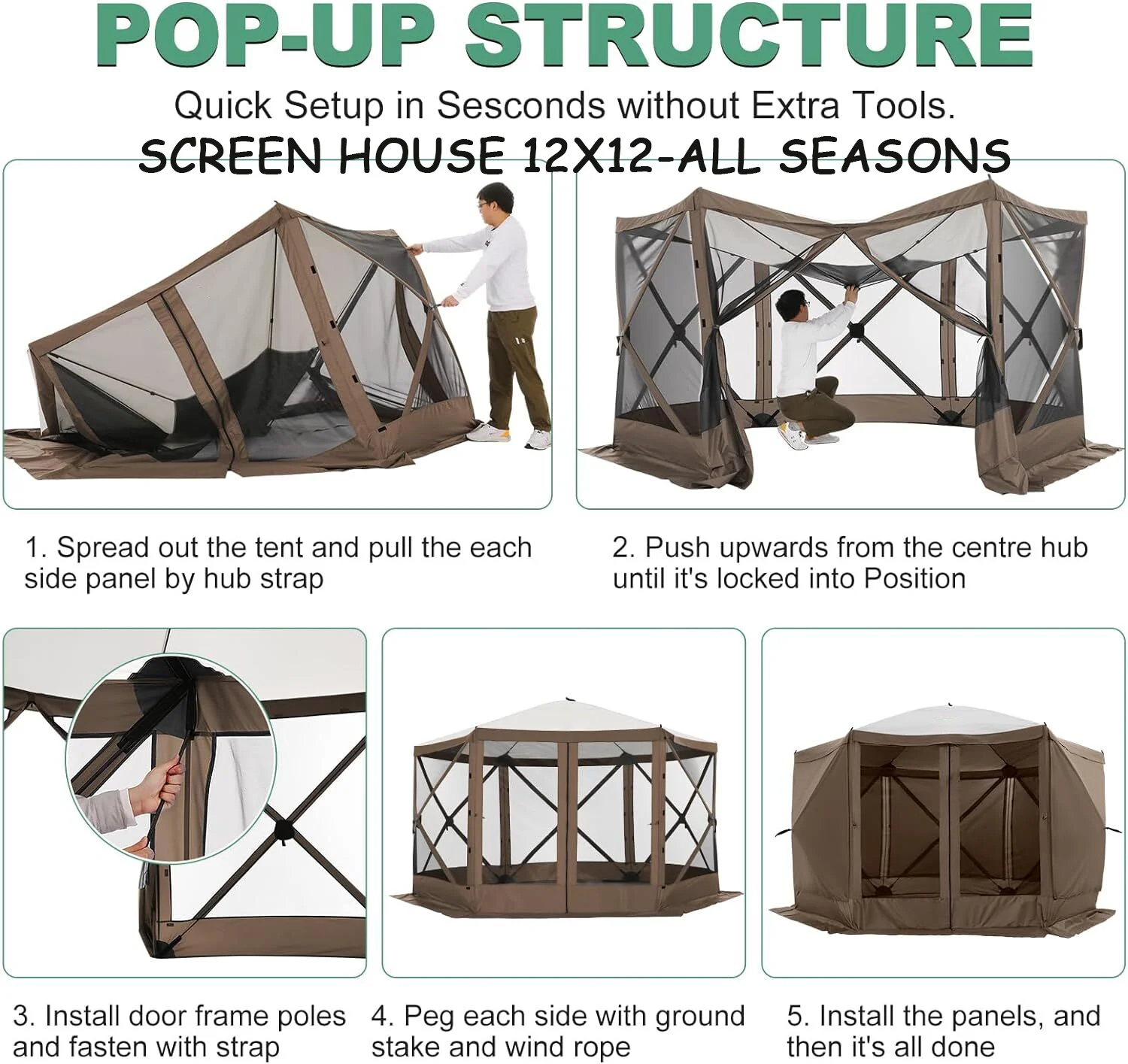 POP-UP STRUCTURE

Quick Setup in Sesconds without Extra Tools.

SCREEN HOUSE 12X12-ALL SEASONS

1. Spread out the tent and pull the each side panel by hub strap

2. Push upwards from the centre hub until it's locked into Position

3. Install door frame poles and fasten with strap

4. Peg each side with ground stake and wind rope

5. Install the panels, and then it's all done