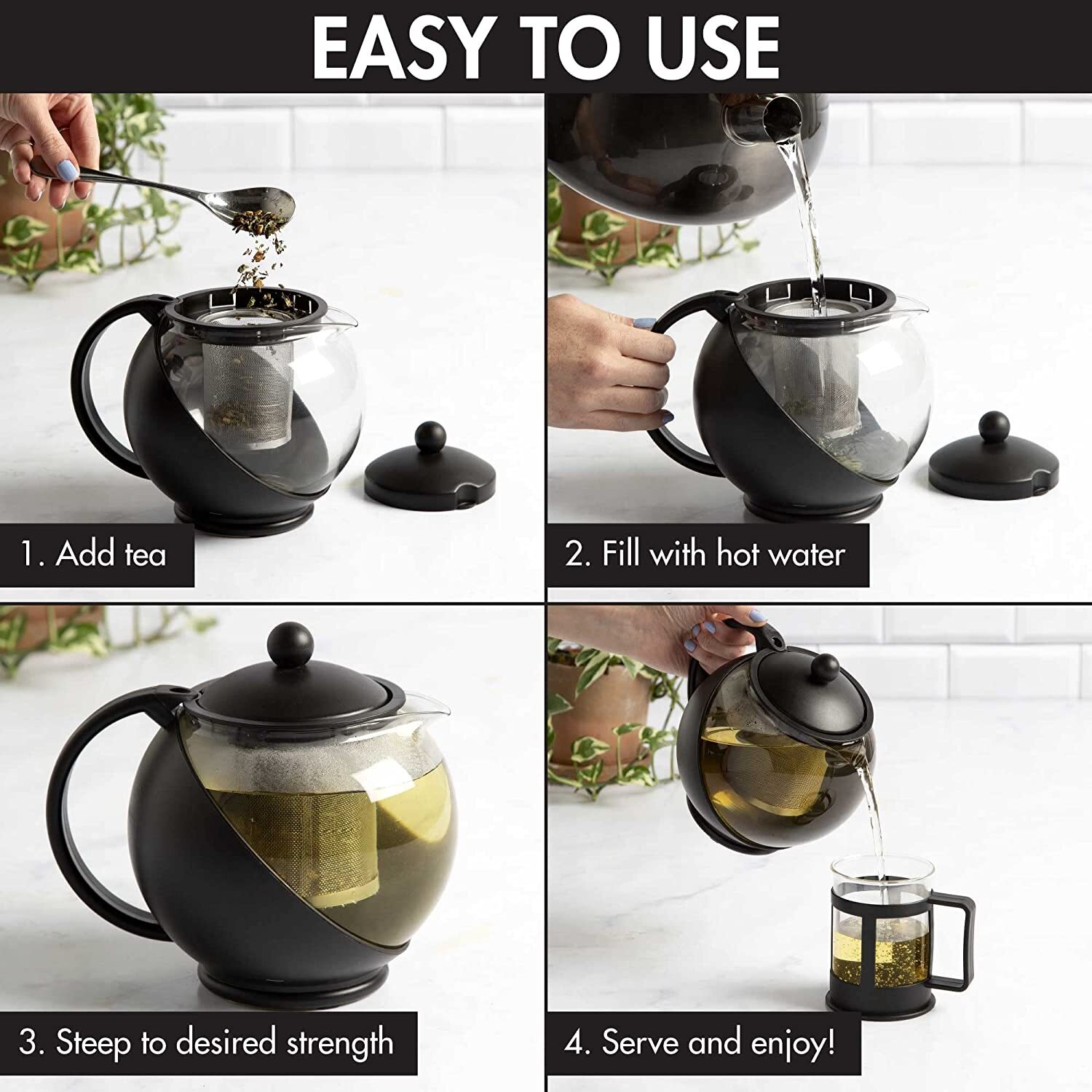 EASY TO USE

1. Add tea

2. Fill with hot water

3. Steep to desired strength

4. Serve and enjoy!