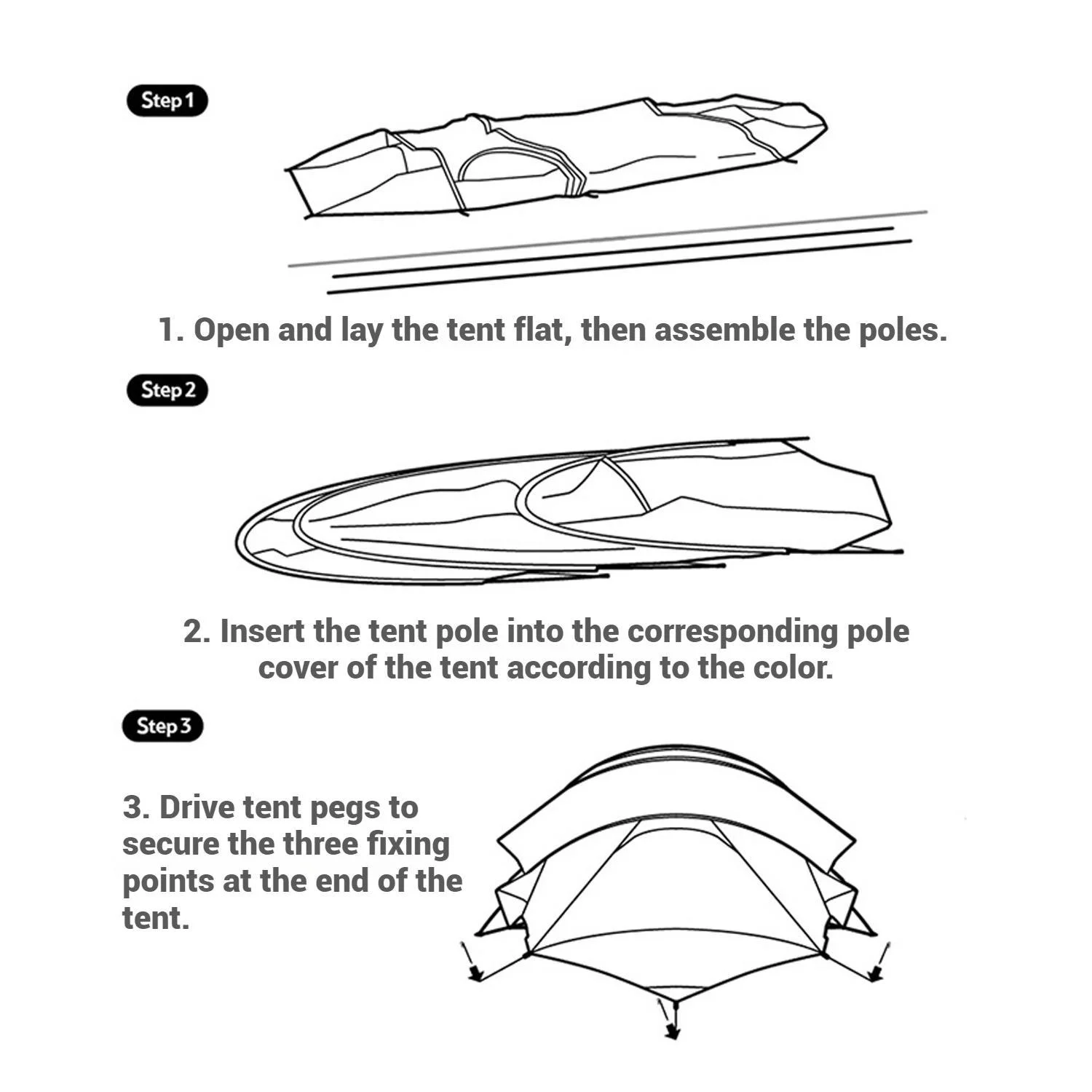 Step 1

1. Open and lay the tent flat, then assemble the poles.

Step 2

2. Insert the tent pole into the corresponding pole cover of the tent according to the color.

Step 3

3. Drive tent pegs to secure the three fixing points at the end of the tent.