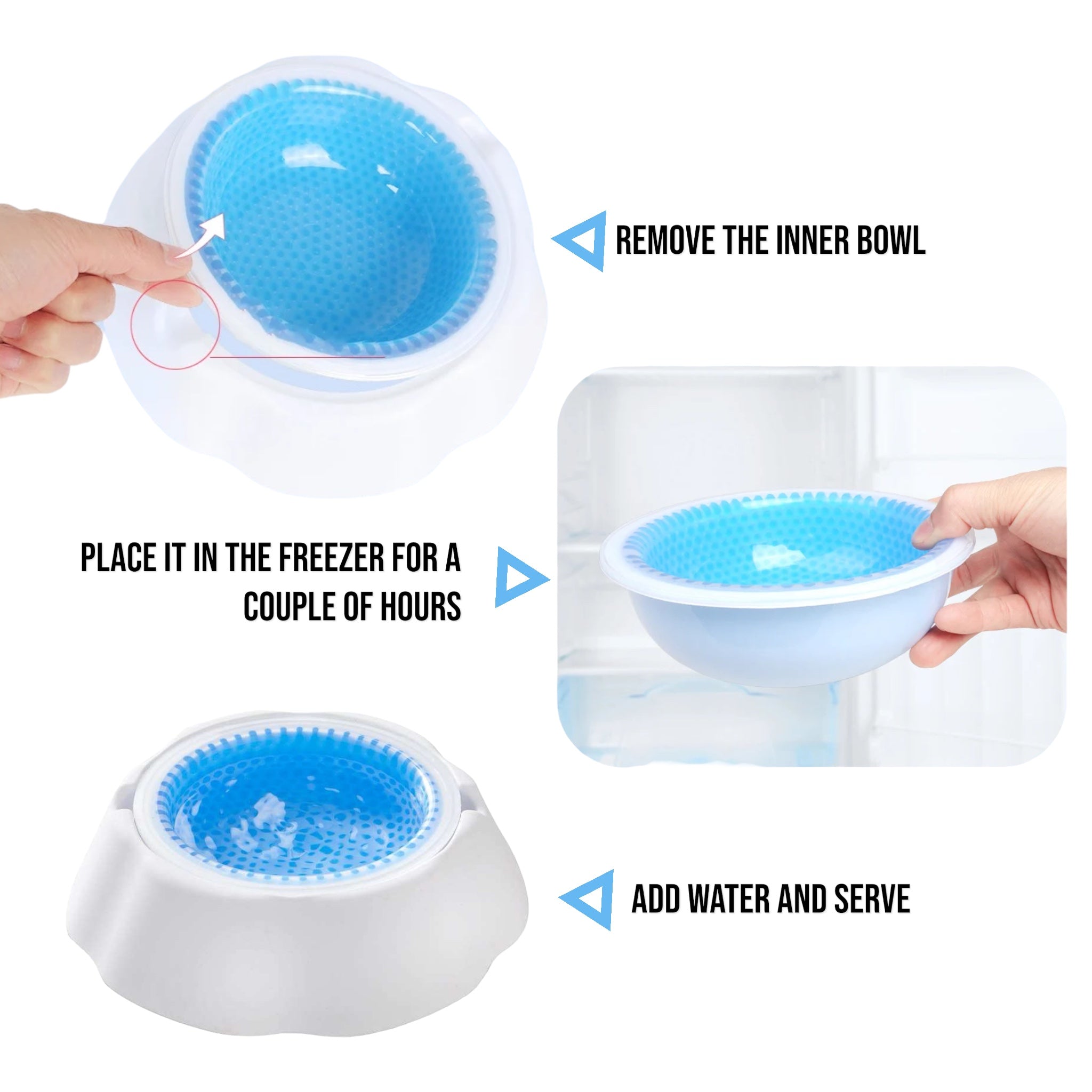 REMOVE THE INNER BOWL

PLACE IT IN THE FREEZER FOR A COUPLE OF HOURS

ADD WATER AND SERVE