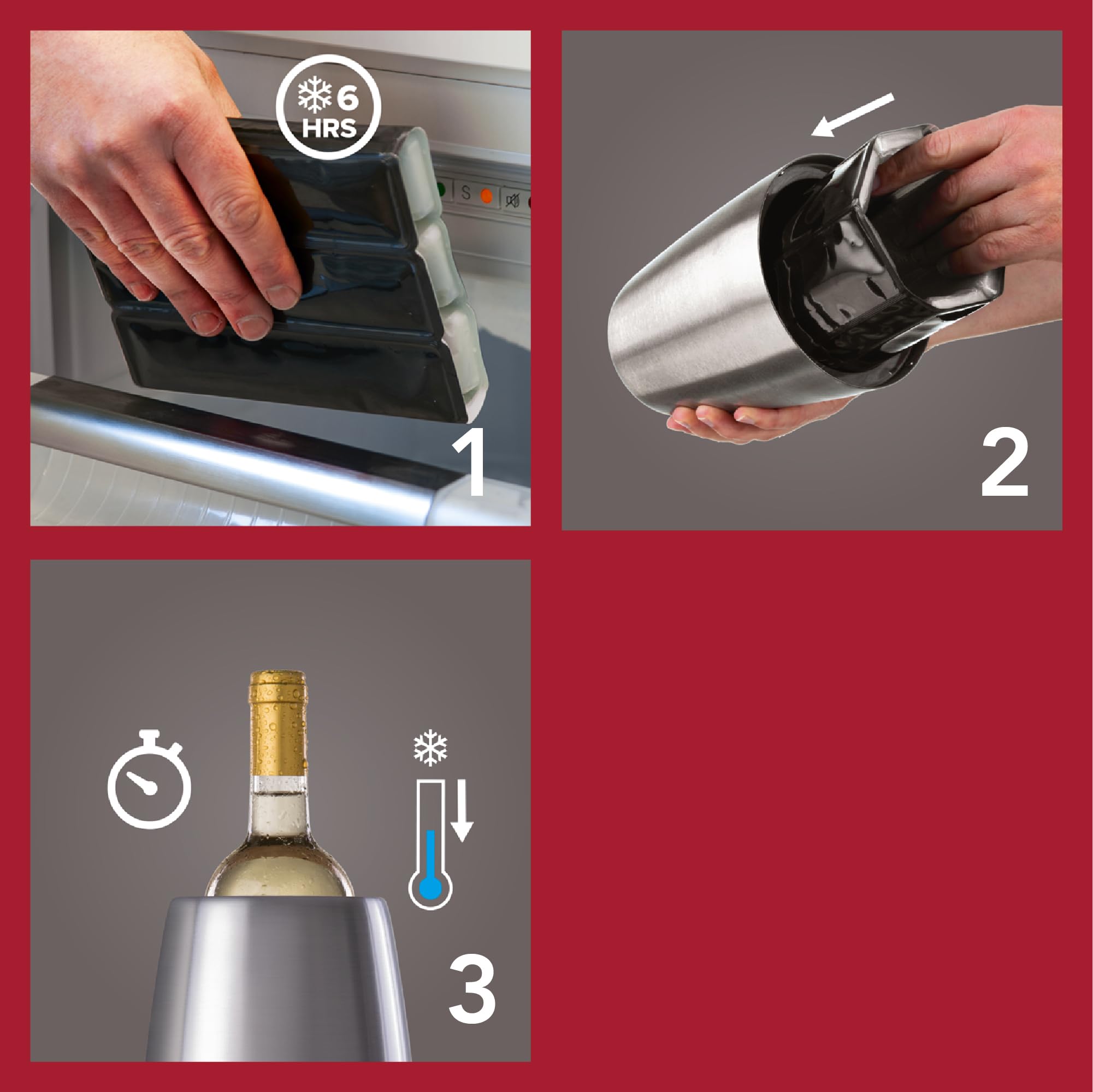 6
HRS

S

1

2

3