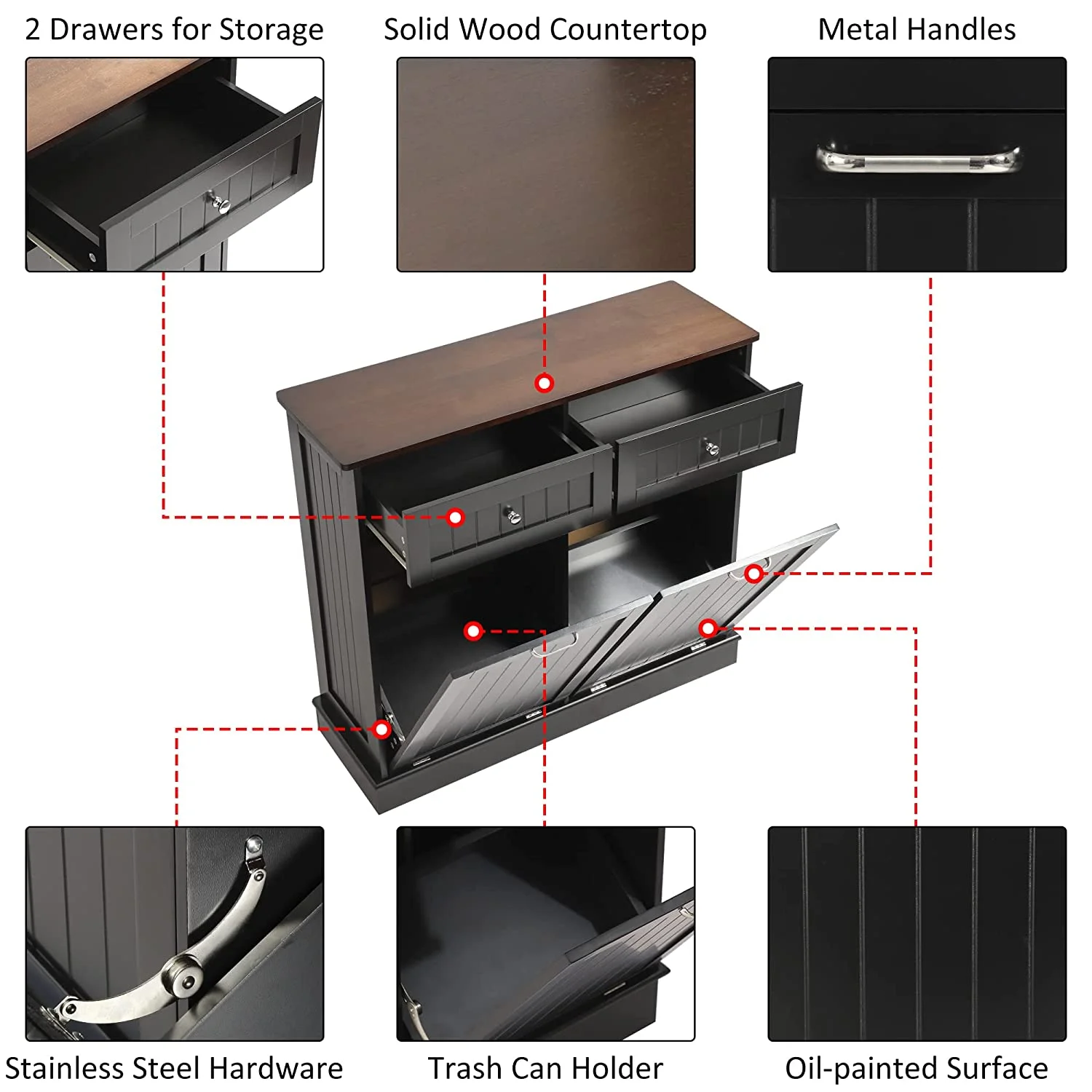 2 Drawers for Storage

Solid Wood Countertop

Metal Handles

Stainless Steel Hardware

Trash Can Holder

Oil-painted Surface