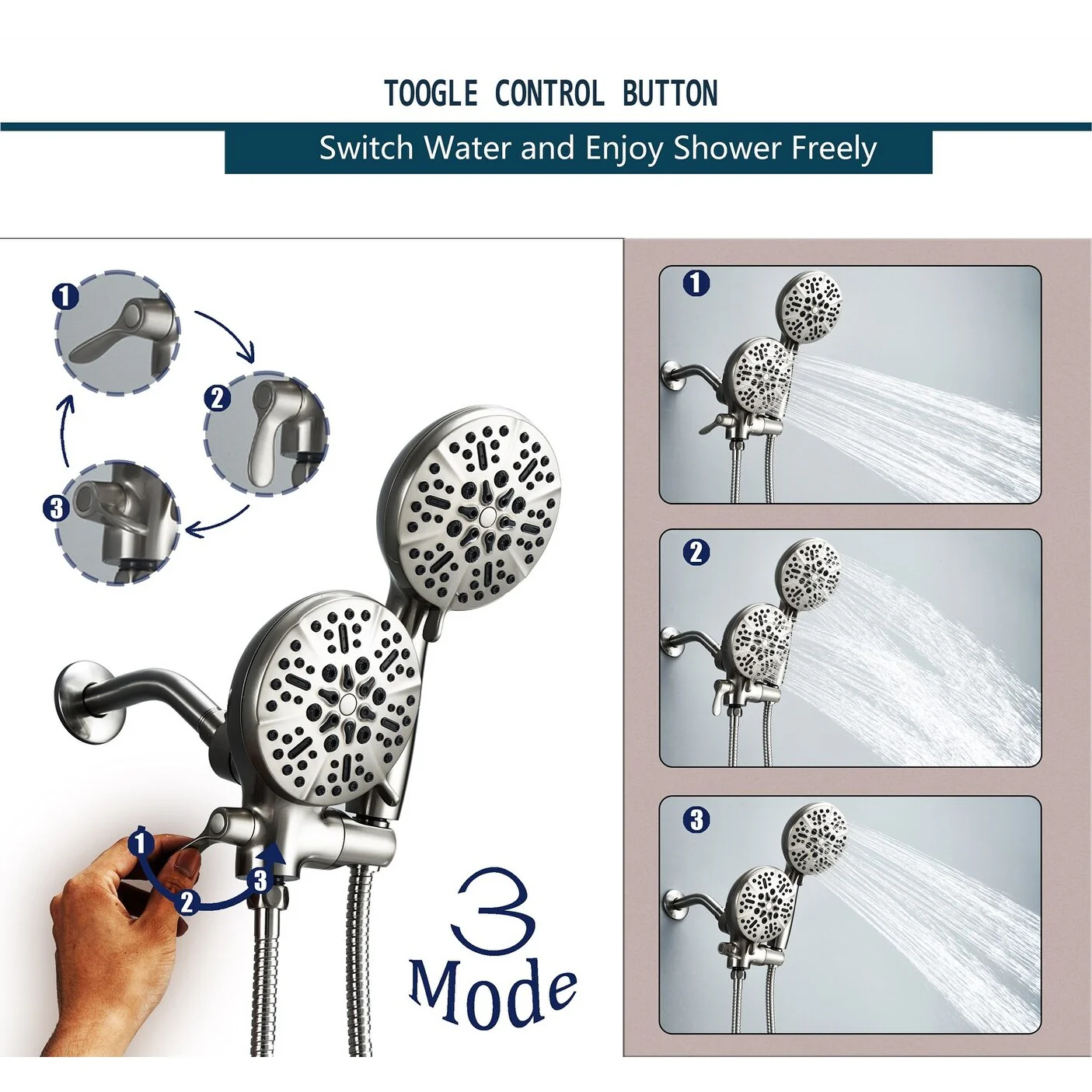 TOOGLE CONTROL BUTTON

Switch Water and Enjoy Shower Freely

1

2

3

1

2

3

3
Mode

1

2

3