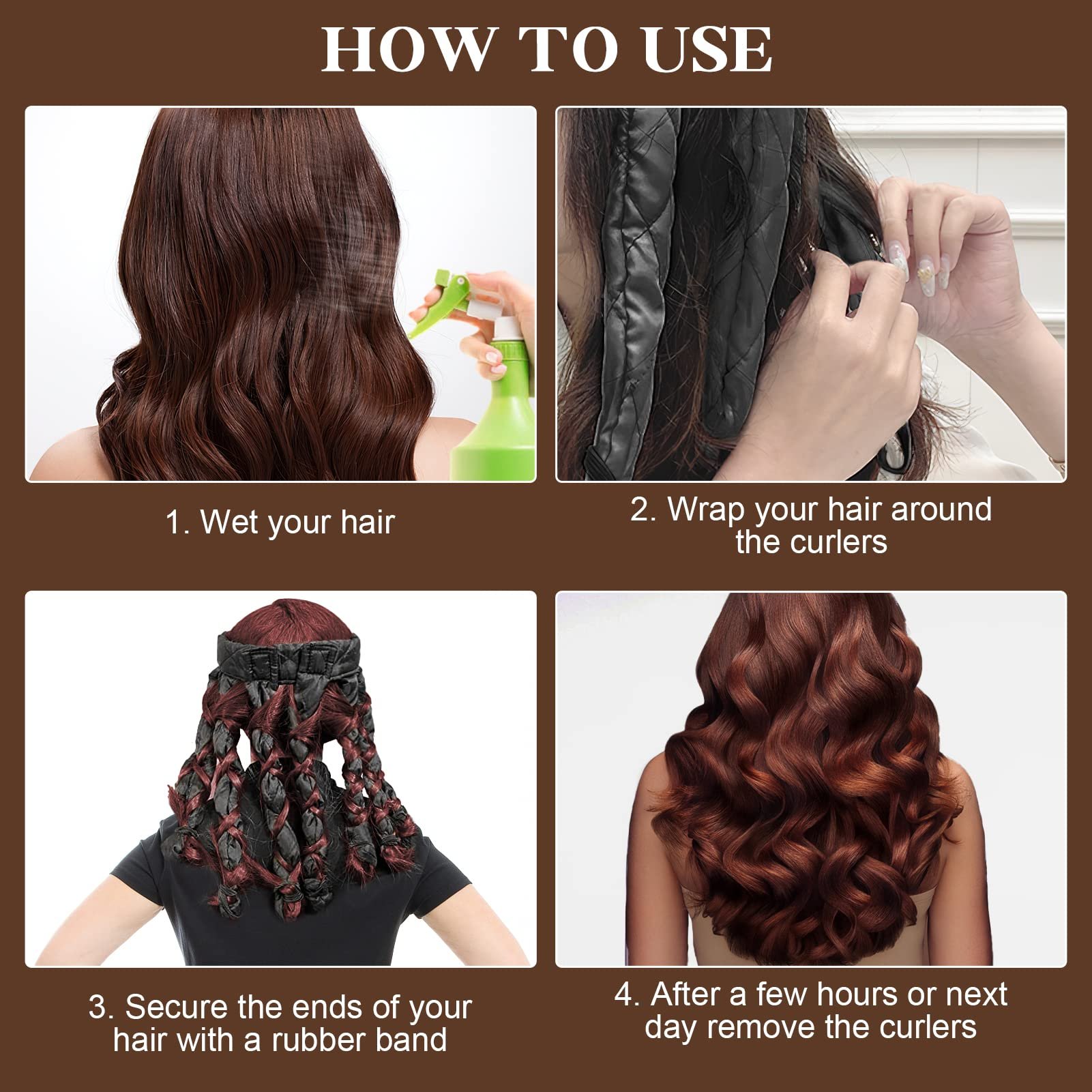 HOW TO USE

1. Wet your hair

2. Wrap your hair around the curlers

3. Secure the ends of your hair with a rubber band

4. After a few hours or next day remove the curlers