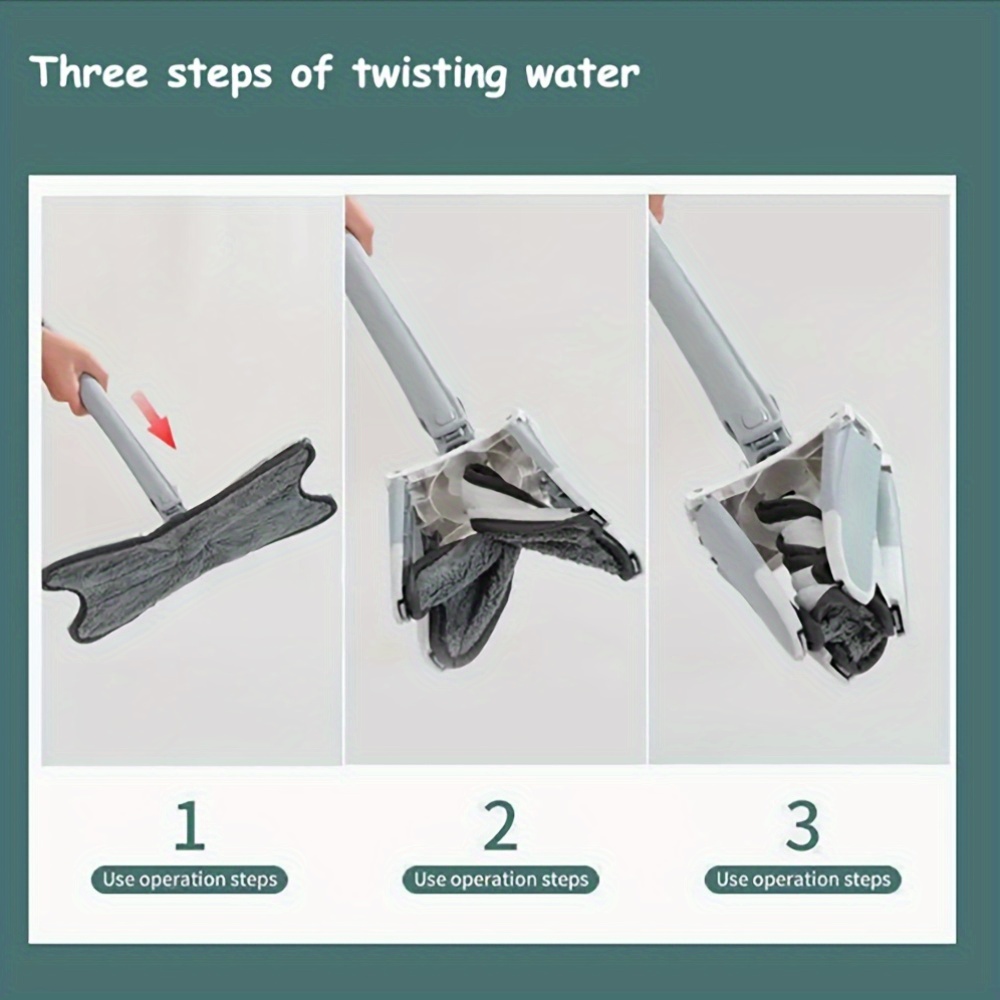 Three steps of twisting water

1
Use operation steps

2
Use operation steps

3
Use operation steps