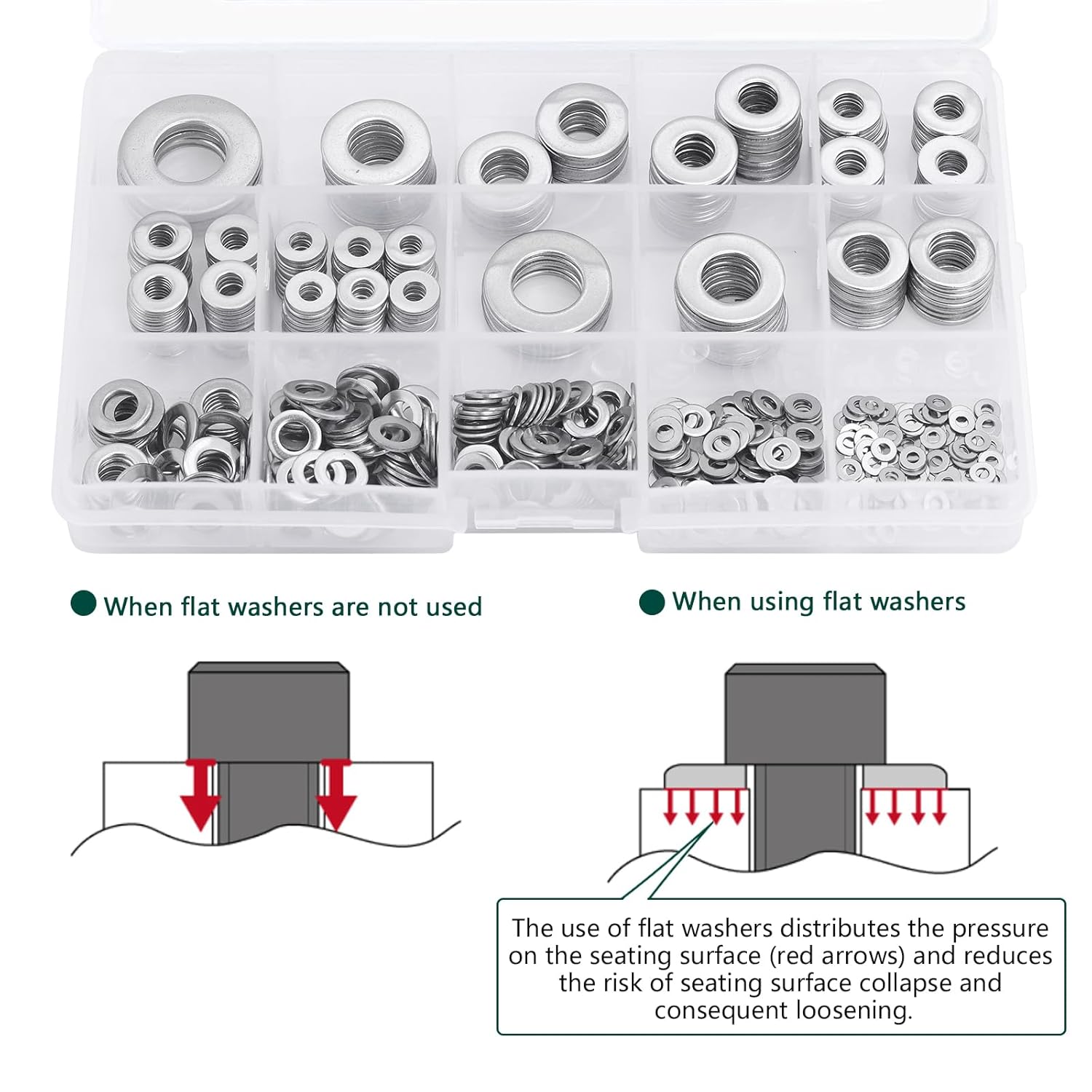 When flat washers are not used

When using flat washers

The use of flat washers distributes the pressure on the seating surface (red arrows) and reduces the risk of seating surface collapse and consequent loosening.