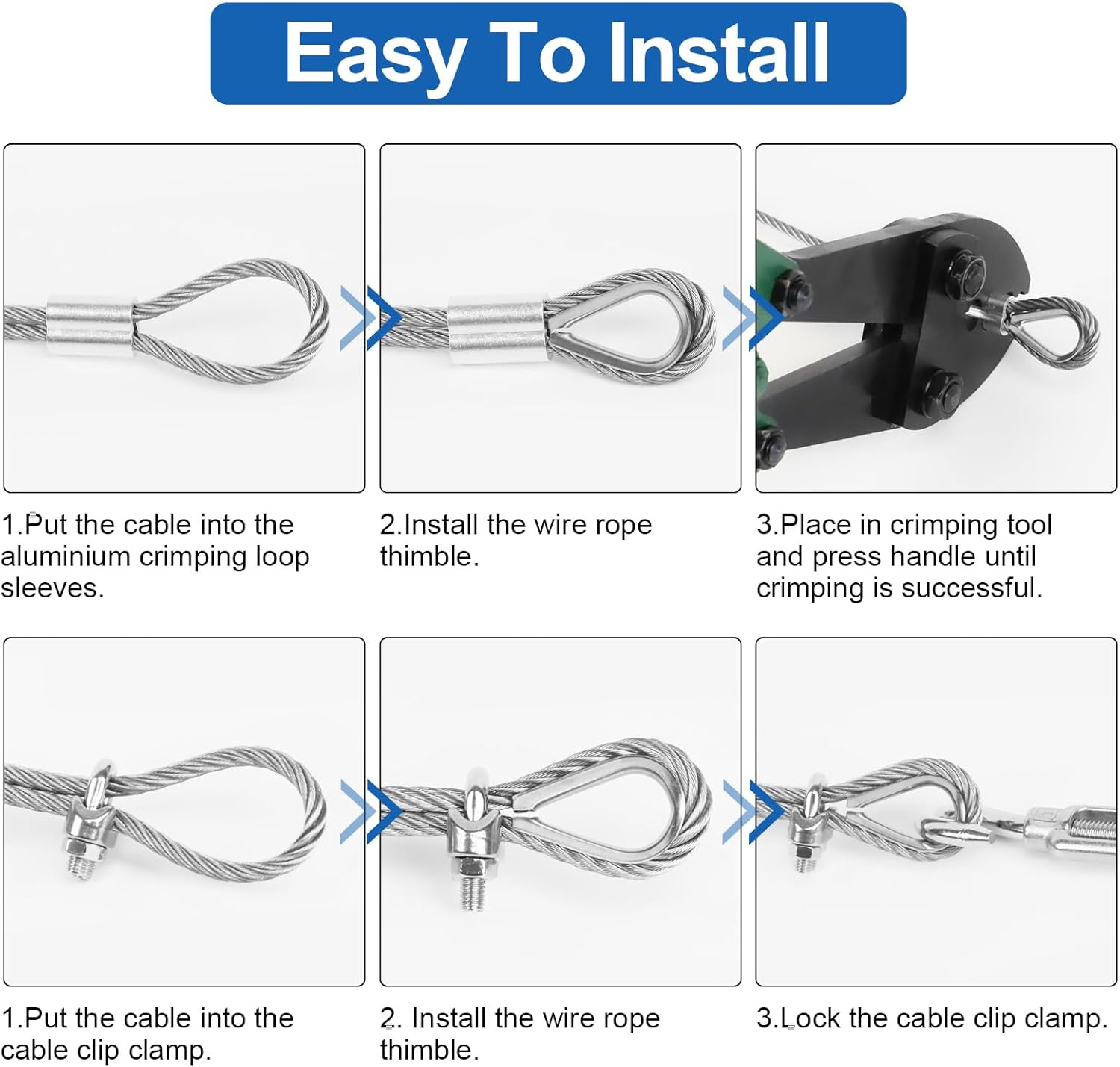 Easy To Install

1.Put the cable into the aluminium crimping loop sleeves.

2.Install the wire rope thimble.

3.Place in crimping tool and press handle until crimping is successful.

1.Put the cable into the cable clip clamp.

2. Install the wire rope thimble.

3.Lock the cable clip clamp.