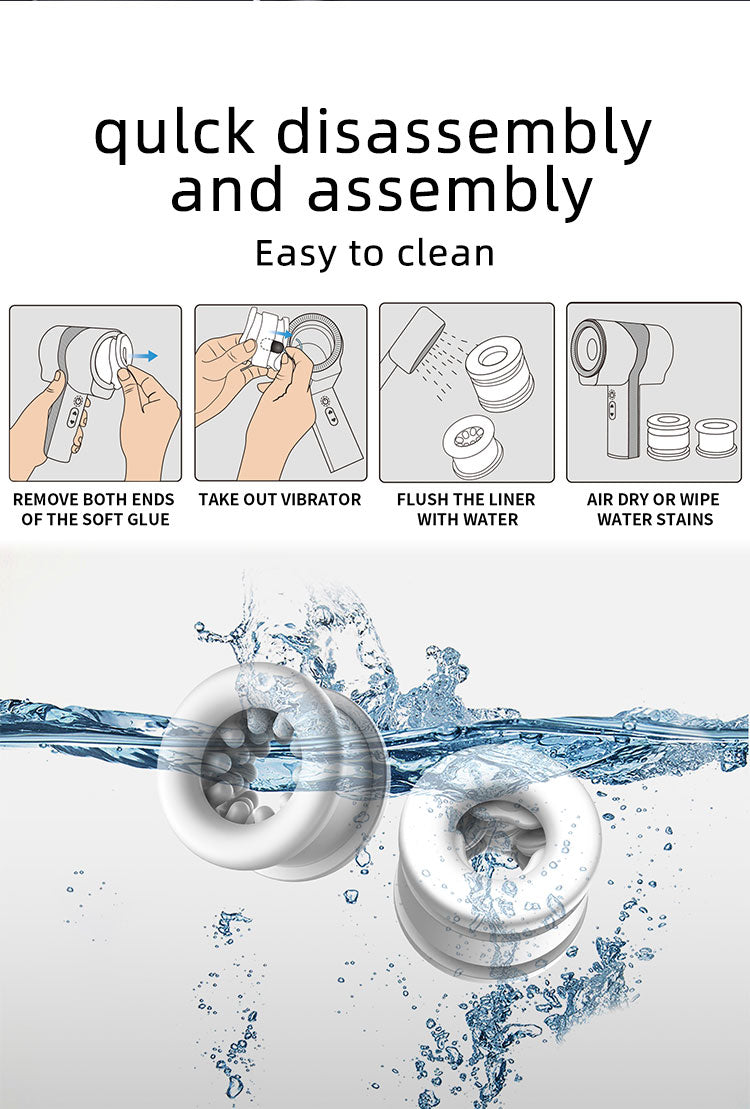 qulck disassembly and assembly

Easy to clean

REMOVE BOTH ENDS OF THE SOFT GLUE

TAKE OUT VIBRATOR

FLUSH THE LINER WITH WATER

AIR DRY OR WIPE WATER STAINS