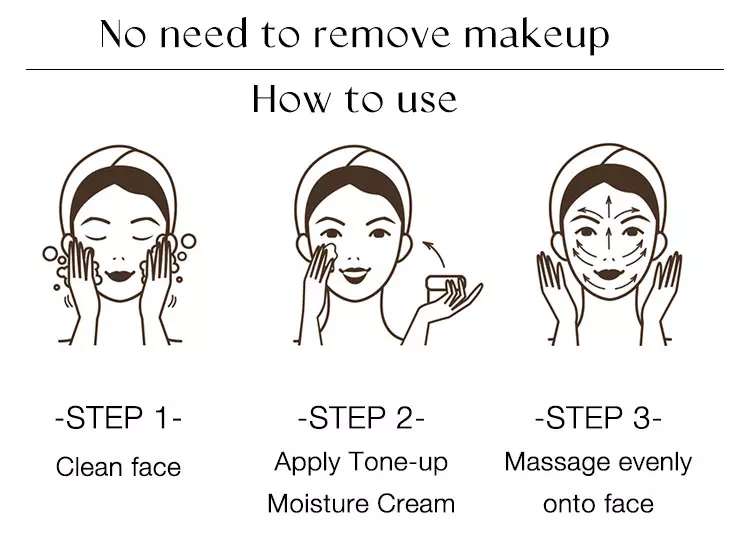 No need to remove makeup

How to use

-STEP 1-
Clean face

-STEP 2-
Apply Tone-up Moisture Cream

-STEP 3-
Massage evenly onto face