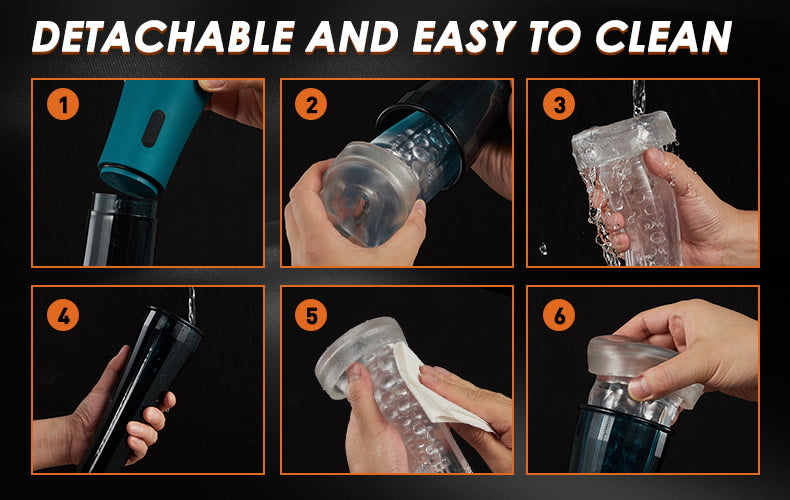 DETACHABLE AND EASY TO CLEAN

1

2

3

4

5

6