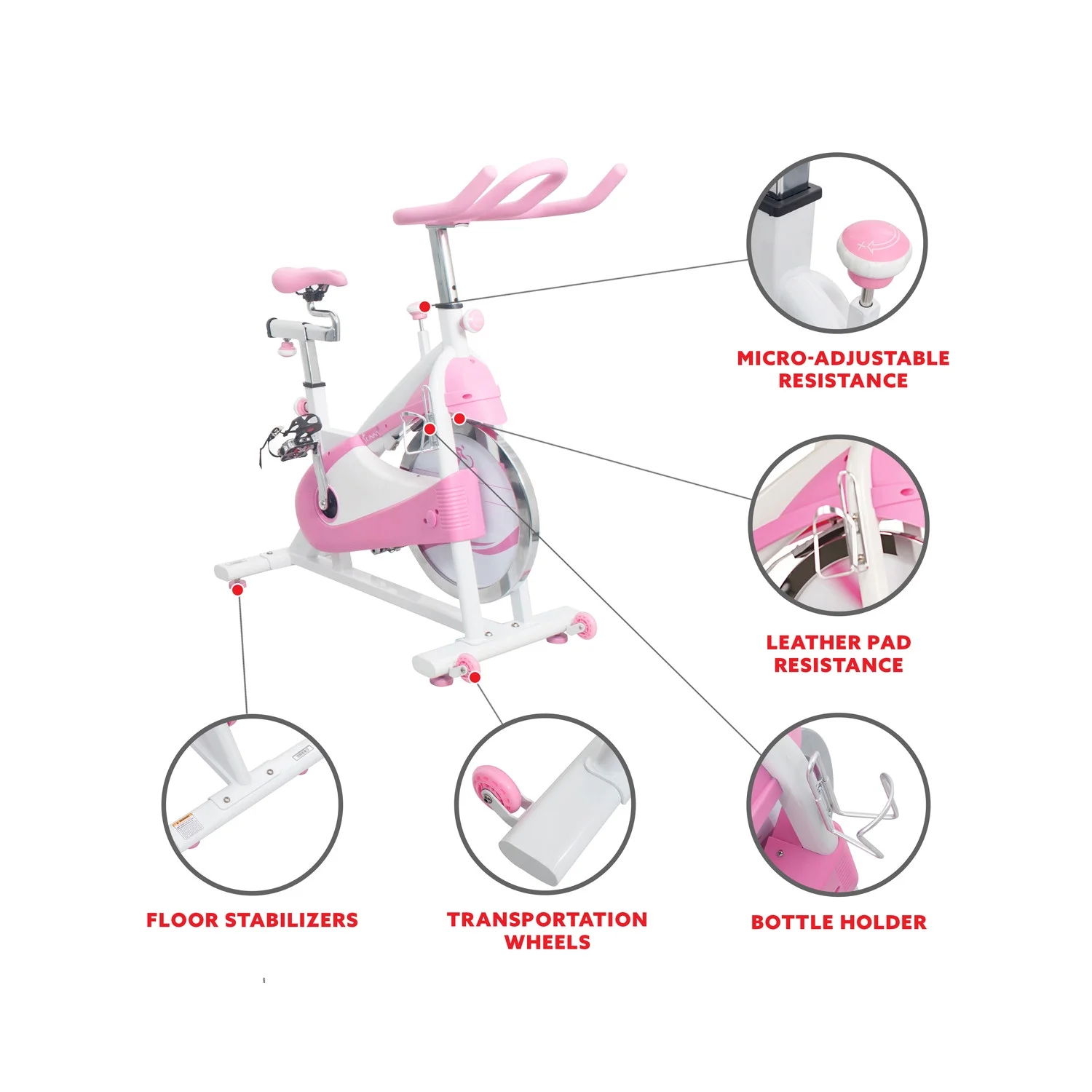 MICRO-ADJUSTABLE RESISTANCE

LEATHER PAD RESISTANCE

FLOOR STABILIZERS

TRANSPORTATION WHEELS

BOTTLE HOLDER