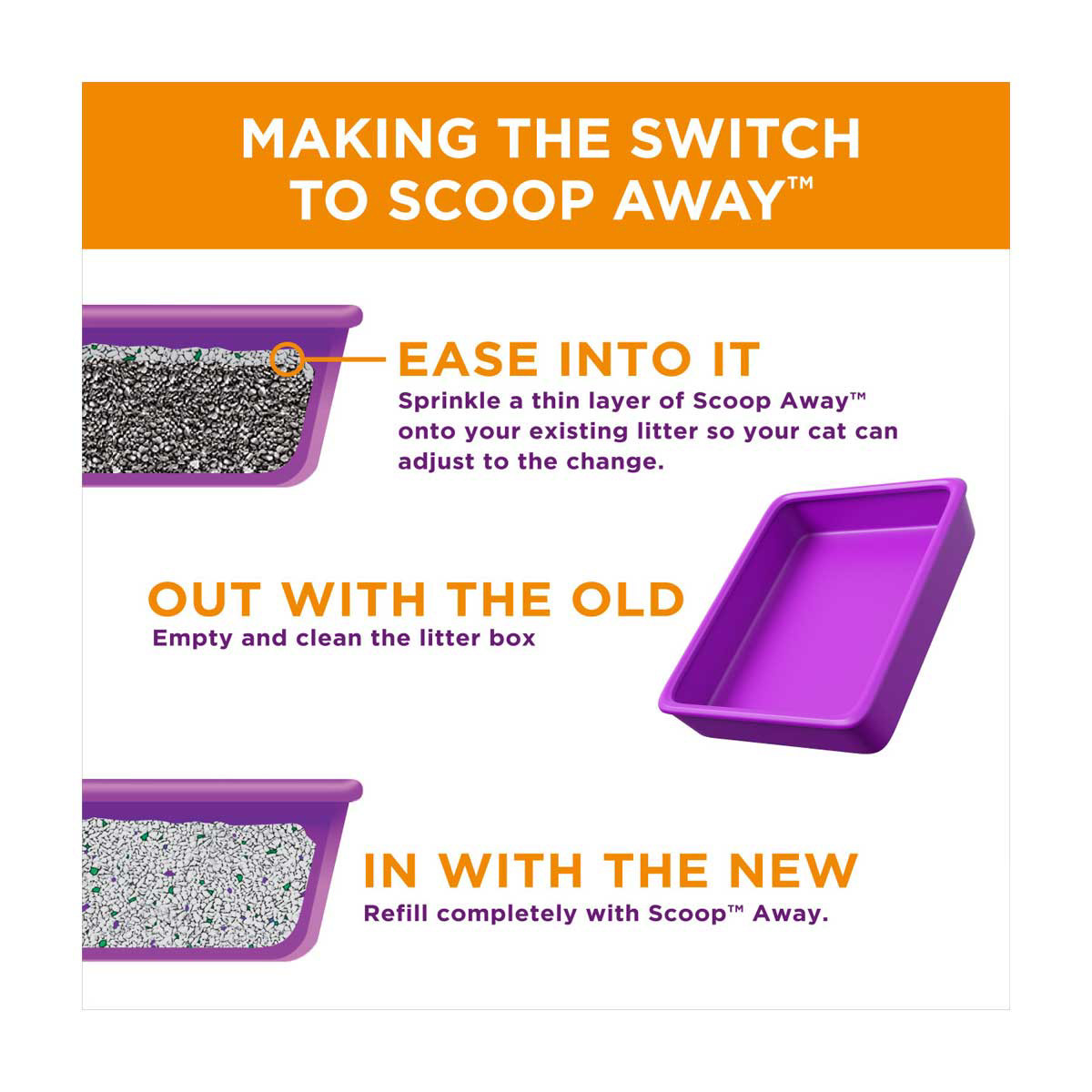 MAKING THE SWITCH TO SCOOP AWAY™

EASE INTO IT
Sprinkle a thin layer of Scoop Away™ onto your existing litter so your cat can adjust to the change.

OUT WITH THE OLD
Empty and clean the litter box

IN WITH THE NEW
Refill completely with Scoop™ Away.