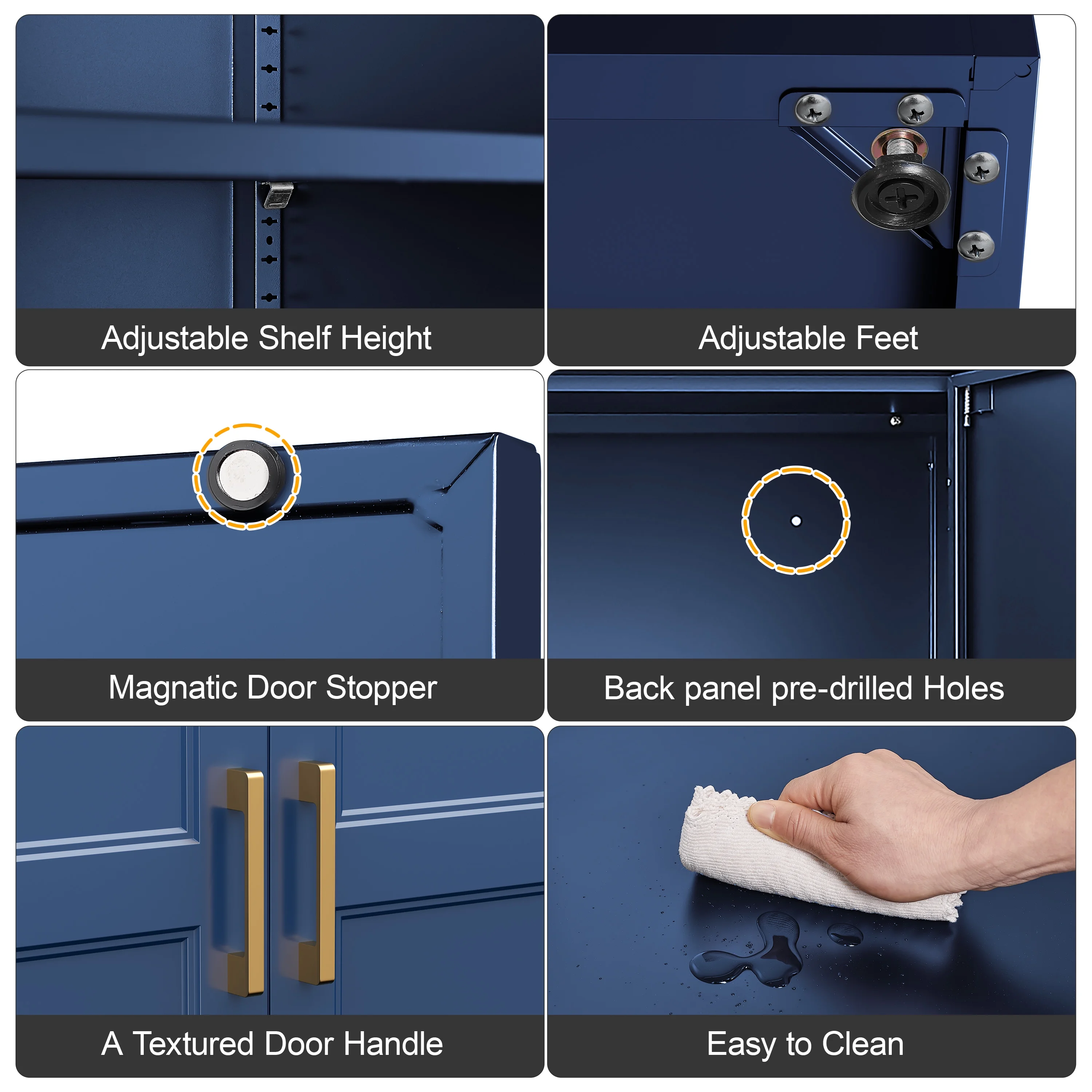 Adjustable Shelf Height

Adjustable Feet

Magnatic Door Stopper

Back panel pre-drilled Holes

A Textured Door Handle

Easy to Clean