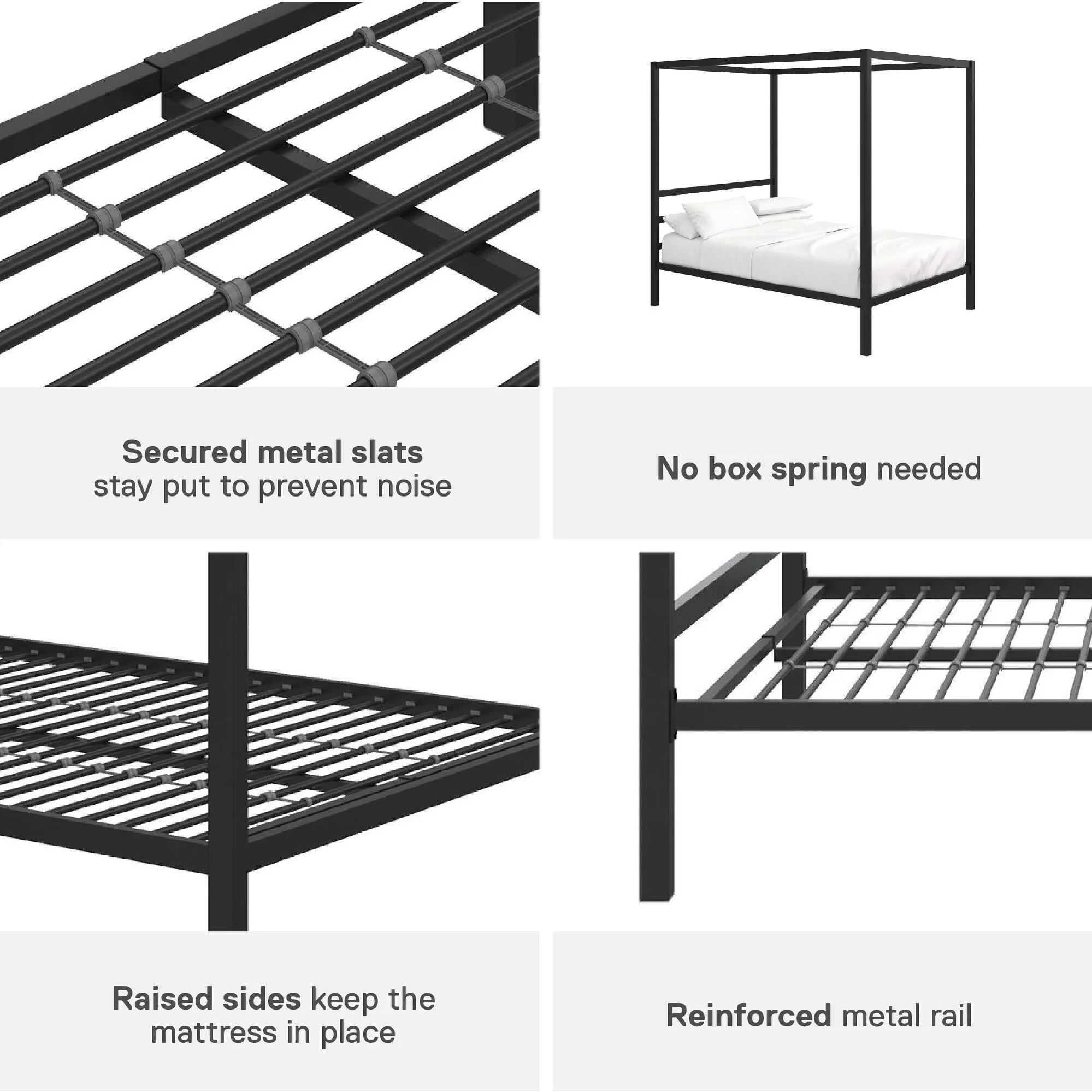 Secured metal slats stay put to prevent noise

No box spring needed

Raised sides keep the mattress in place

Reinforced metal rail