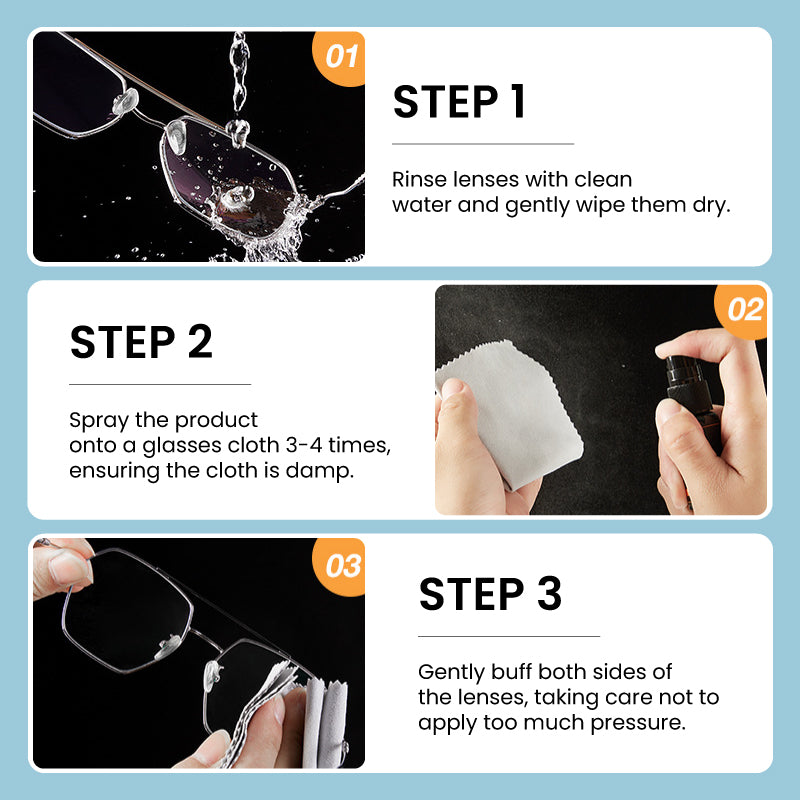 01

STEP 1

Rinse lenses with clean water and gently wipe them dry.

STEP 2

Spray the product onto a glasses cloth 3-4 times, ensuring the cloth is damp.

02

03

STEP 3

Gently buff both sides of the lenses, taking care not to apply too much pressure.