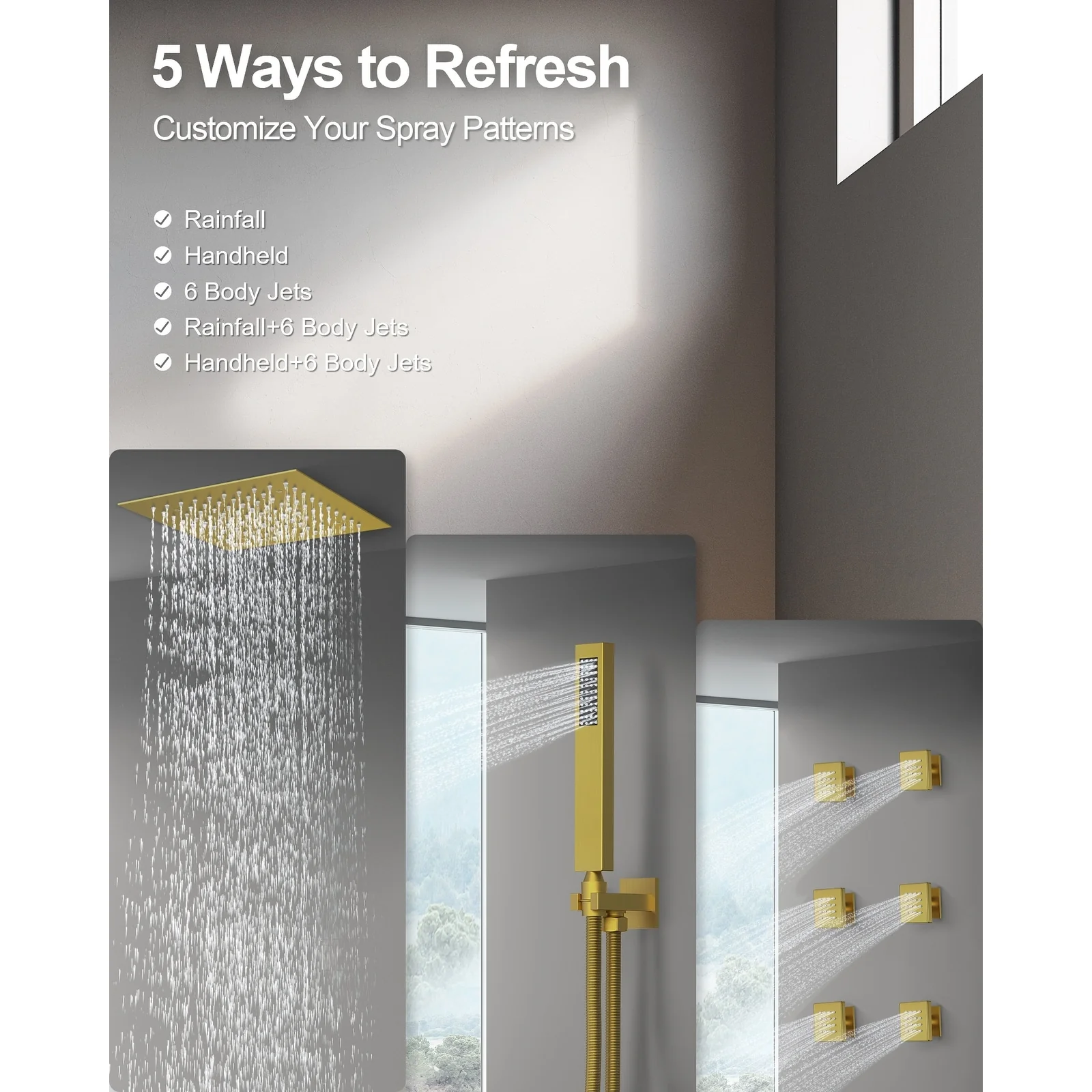 5 Ways to Refresh
Customize Your Spray Patterns

Rainfall
Handheld
6 Body Jets
Rainfall+6 Body Jets
Handheld+6 Body Jets