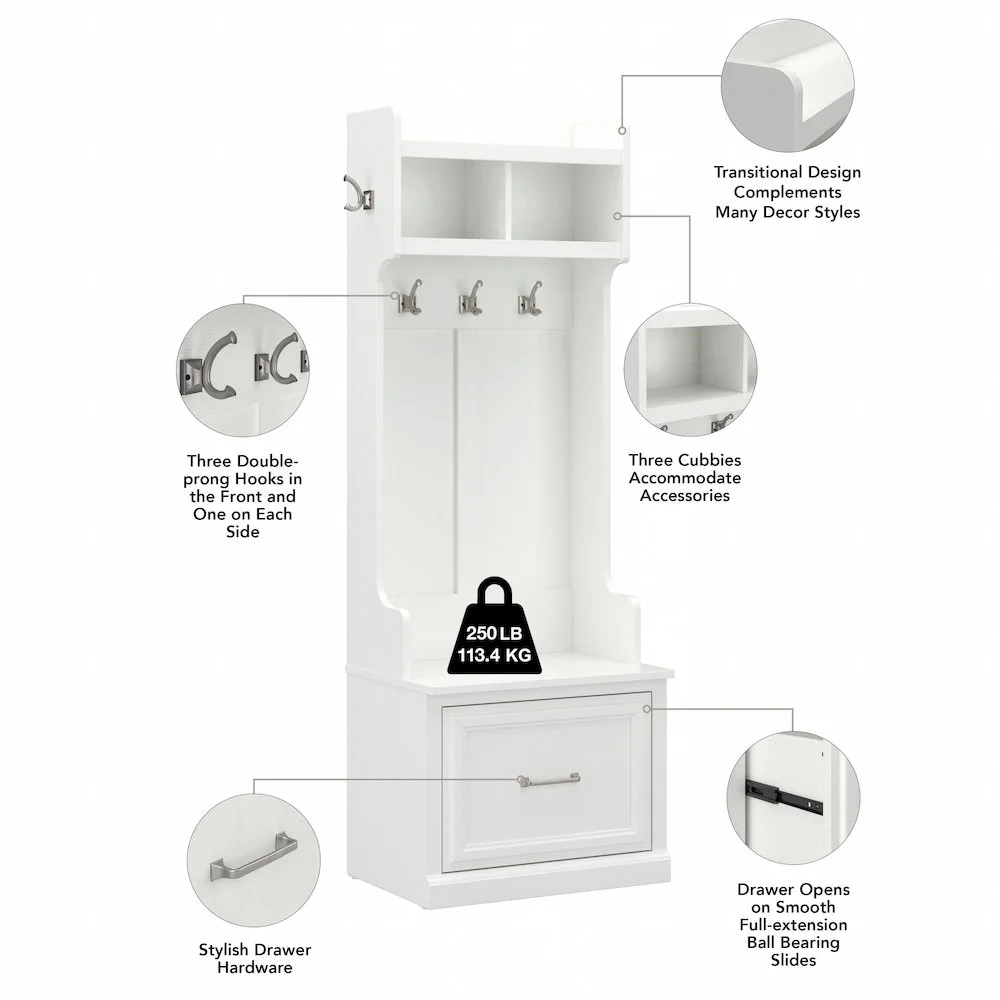 Transitional Design Complements Many Decor Styles

Three Double-prong Hooks in the Front and One on Each Side

Three Cubbies Accommodate Accessories

250 LB
113.4 KG

Stylish Drawer Hardware

Drawer Opens on Smooth Full-extension Ball Bearing Slides