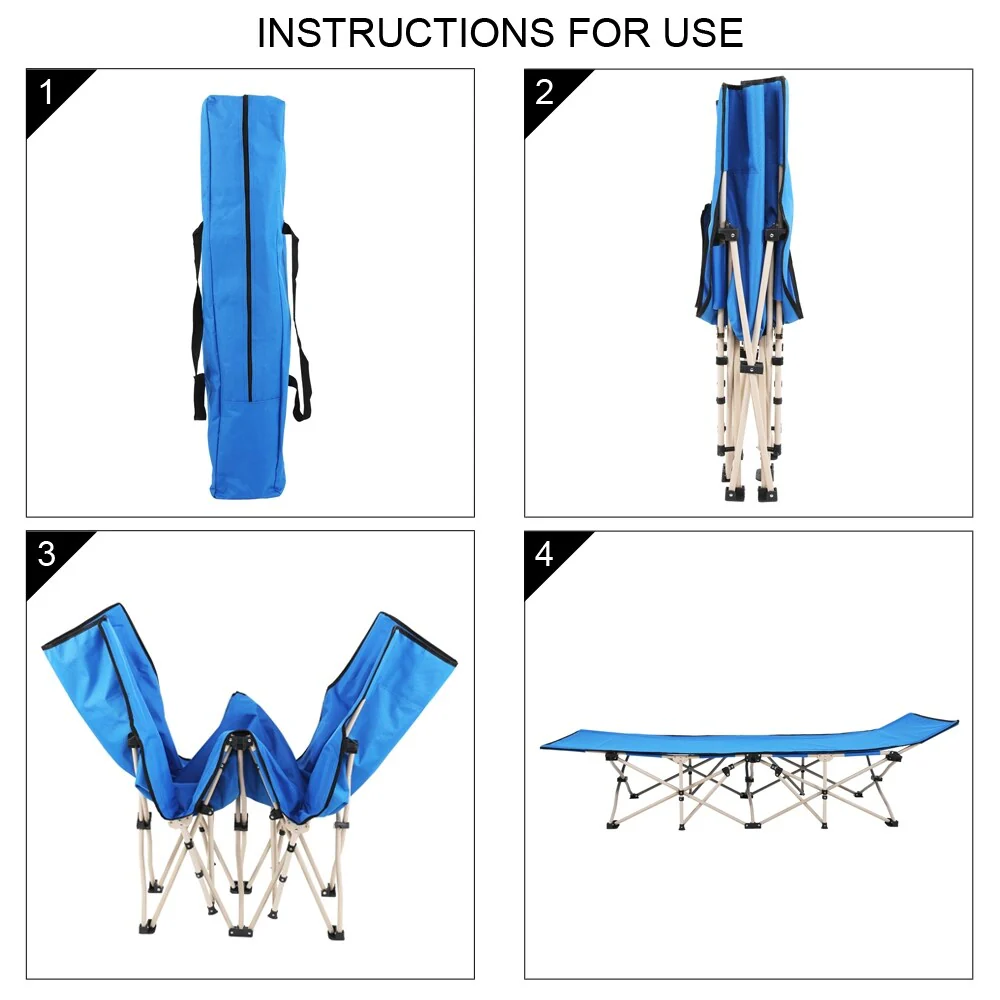 INSTRUCTIONS FOR USE

1

2

3

4