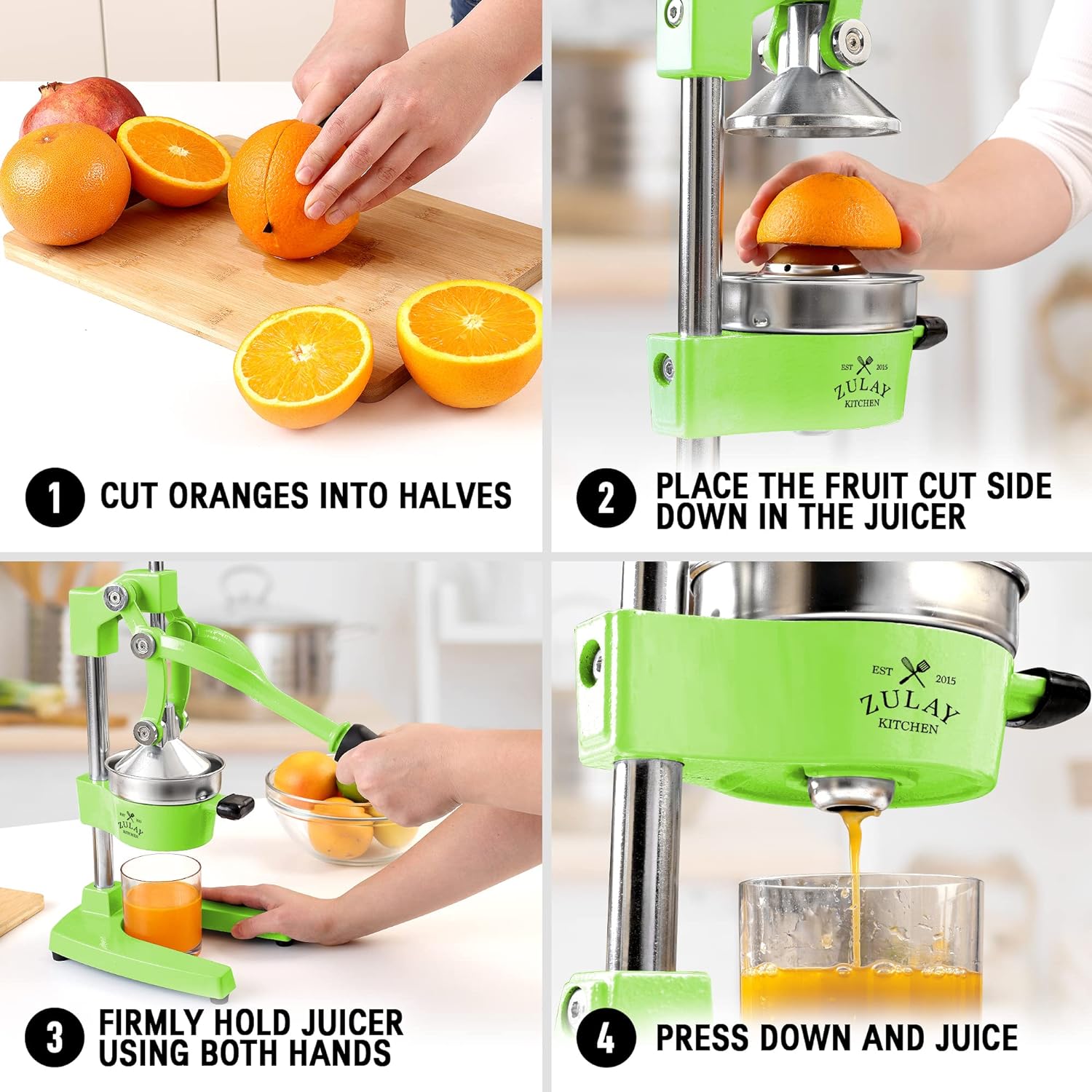 1 CUT ORANGES INTO HALVES

EST 2015 ZULAY KITCHEN

2 PLACE THE FRUIT CUT SIDE DOWN IN THE JUICER

EST 2015 ZULAY KITCHEN

3 FIRMLY HOLD JUICER USING BOTH HANDS

EST 2015 ZULAY KITCHEN

4 PRESS DOWN AND JUICE