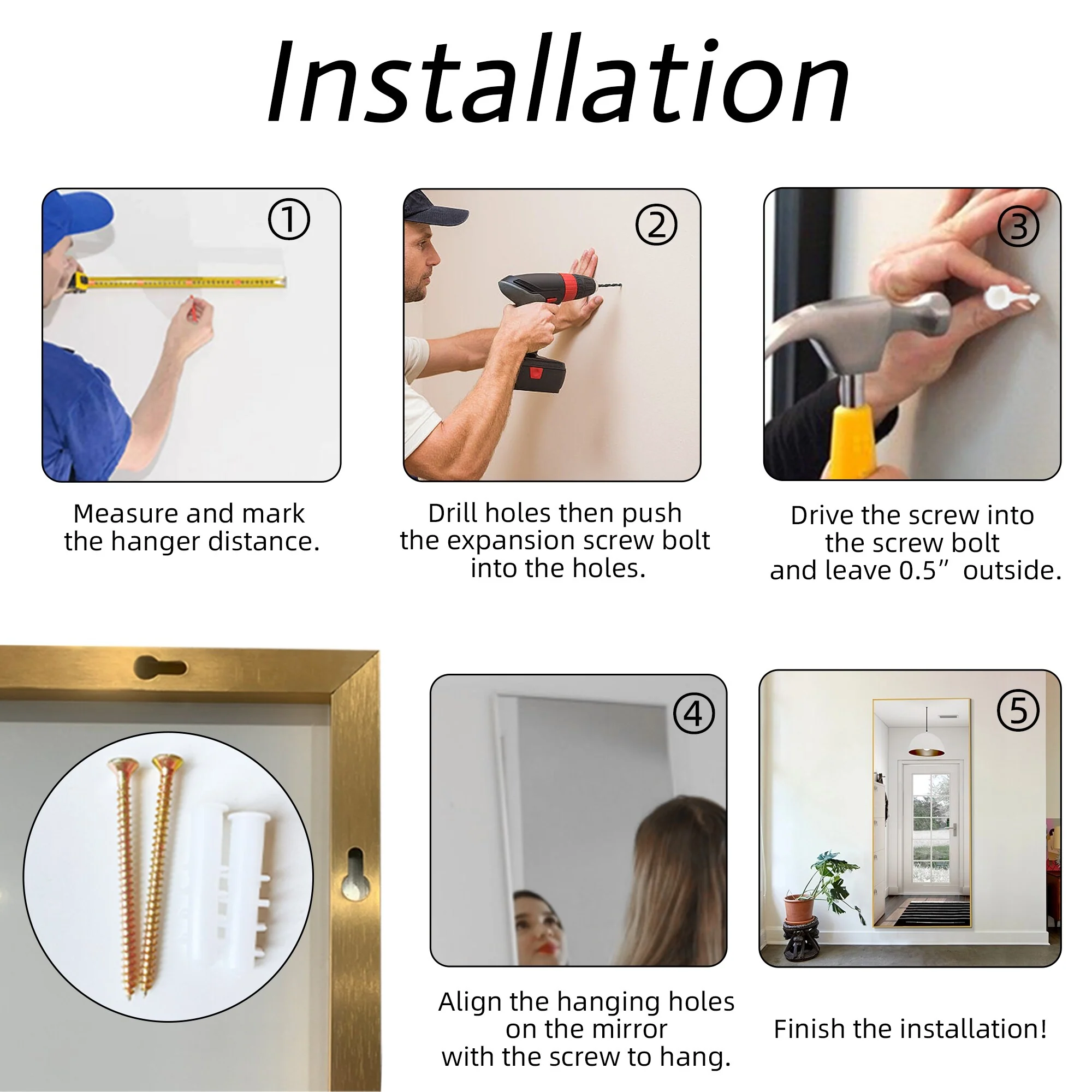 Installation

①

Measure and mark the hanger distance.

②

Drill holes then push the expansion screw bolt into the holes.

③

Drive the screw into the screw bolt and leave 0.5” outside.

④

Align the hanging holes on the mirror with the screw to hang.

⑤

Finish the installation!