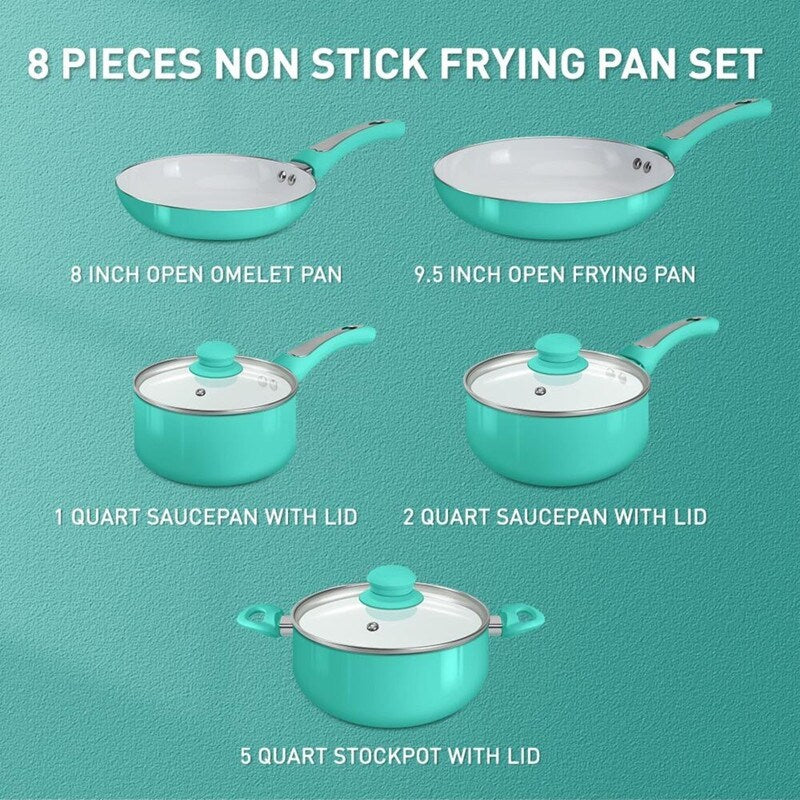 8 PIECES NON STICK FRYING PAN SET

8 INCH OPEN OMELET PAN

9.5 INCH OPEN FRYING PAN

1 QUART SAUCEPAN WITH LID

2 QUART SAUCEPAN WITH LID

5 QUART STOCKPOT WITH LID