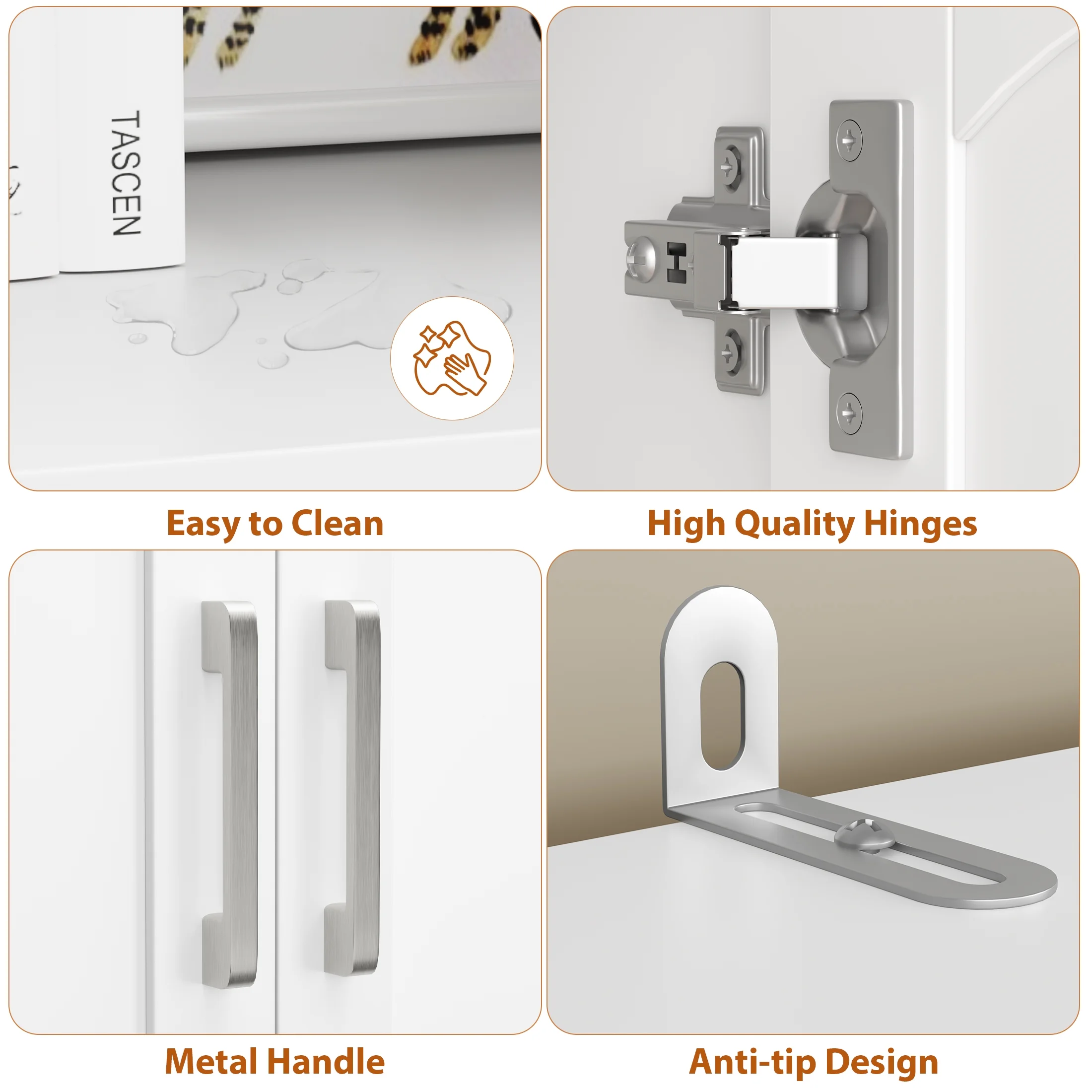 TASCEN

Easy to Clean

High Quality Hinges

Metal Handle

Anti-tip Design