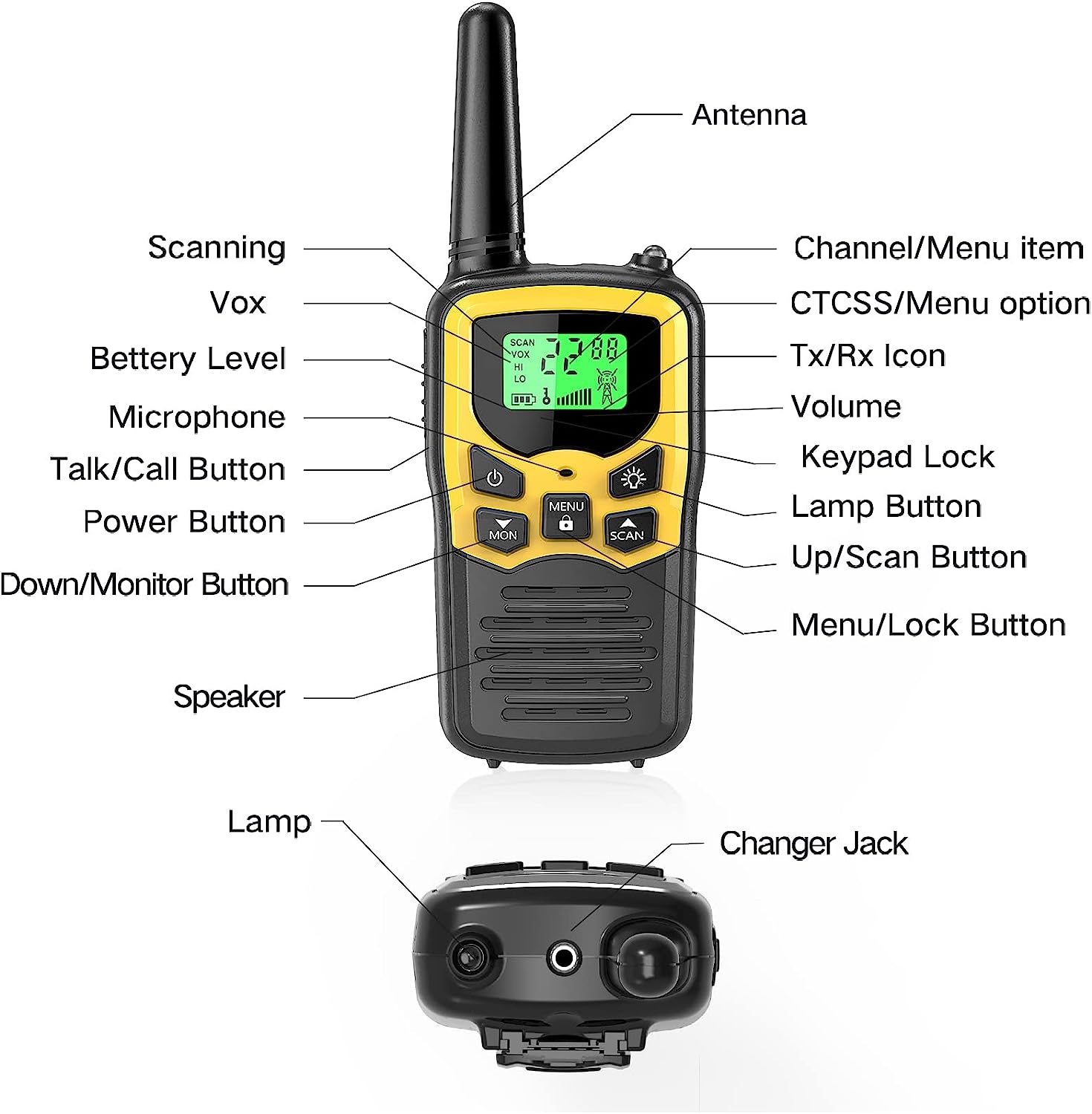 Antenna

Scanning

Vox

Bettery Level

Microphone

Talk/Call Button

Power Button

Down/Monitor Button

Speaker

Channel/Menu item

CTCSS/Menu option

Tx/Rx Icon

Volume

Keypad Lock

Lamp Button

Up/Scan Button

Menu/Lock Button

SCAN
VOX
HI
LO

22 88

MENU

MON

SCAN

Lamp

Changer Jack