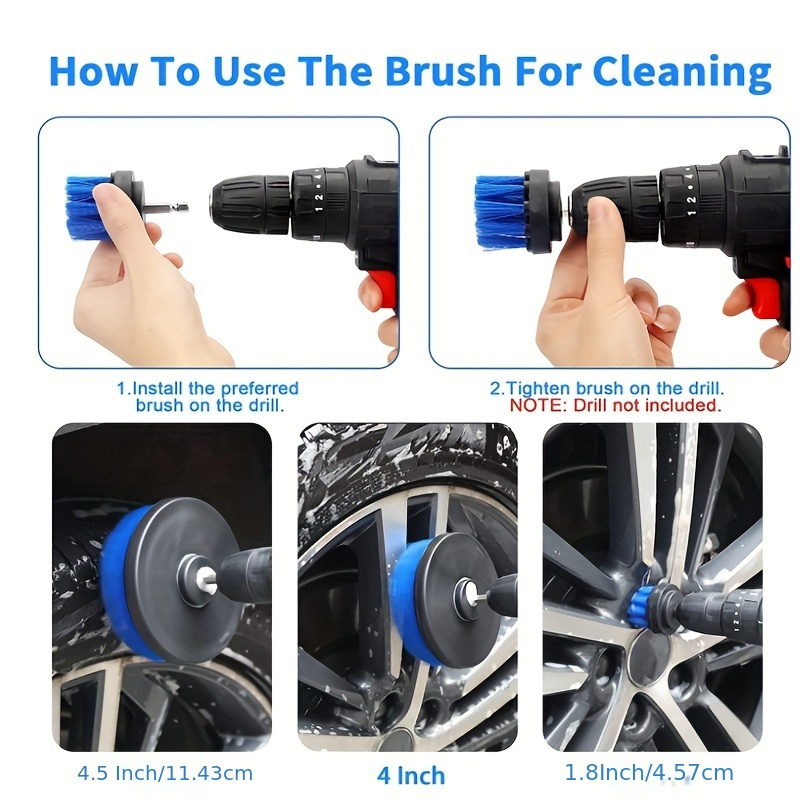 How To Use The Brush For Cleaning

1.Install the preferred brush on the drill.

2.Tighten brush on the drill.
NOTE: Drill not included.

4.5 Inch/11.43cm

4 Inch

1.8Inch/4.57cm